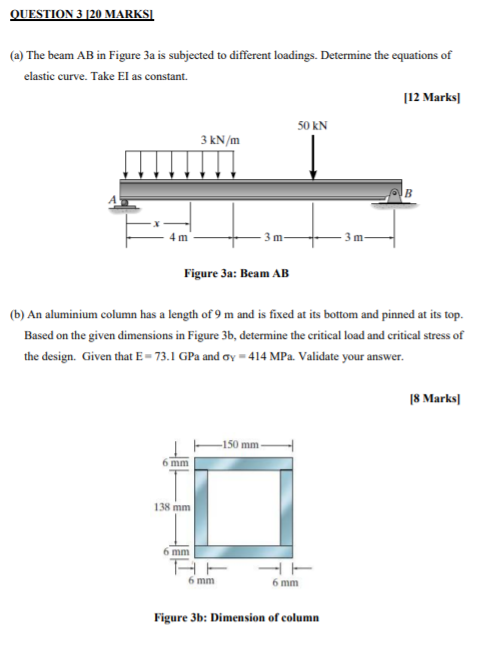 QUESTION 3 [20 MARKS]

(a) The beam AB in Figure 3a is subjected to different loadings. Determine the equations of elastic curve. Take EI as constant.

[12 Marks]

3 kN/m

50 kN

A

B

x

4 m

3 m

3 m

Figure 3a: Beam AB

(b) An aluminium column has a length of 9 m and is fixed at its bottom and pinned at its top. Based on the given dimensions in Figure 3b, determine the critical load and critical stress of the design. Given that E = 73.1 GPa and $\sigma_Y$ = 414 MPa. Validate your answer.

[8 Marks]

150 mm

6 mm

138 mm

6 mm

6 mm

6 mm

Figure 3b: Dimension of column