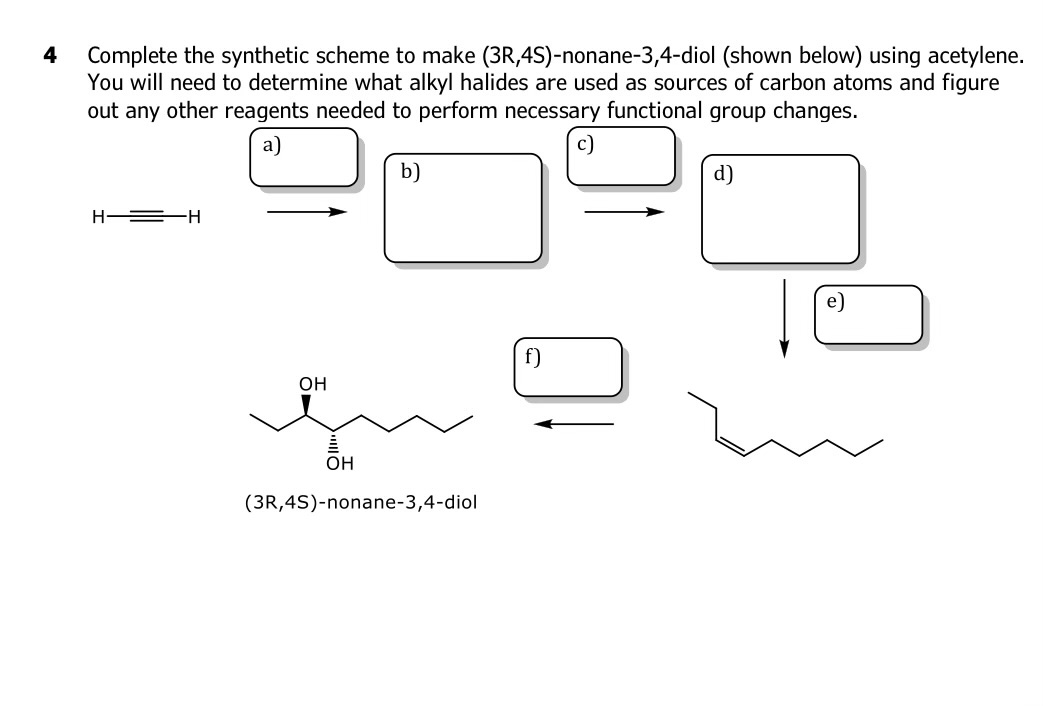 **4** Complete the synthetic scheme to make (3R,4S)-nonane-3,4-diol (shown below) using acetylene. You will need to determine what alkyl halides are used as sources of carbon atoms and figure out any other reagents needed to perform necessary functional group changes.

a)

b)

c)

d)

H—≡—H

e)

f)

OH

OH

(3R,4S)-nonane-3,4-diol