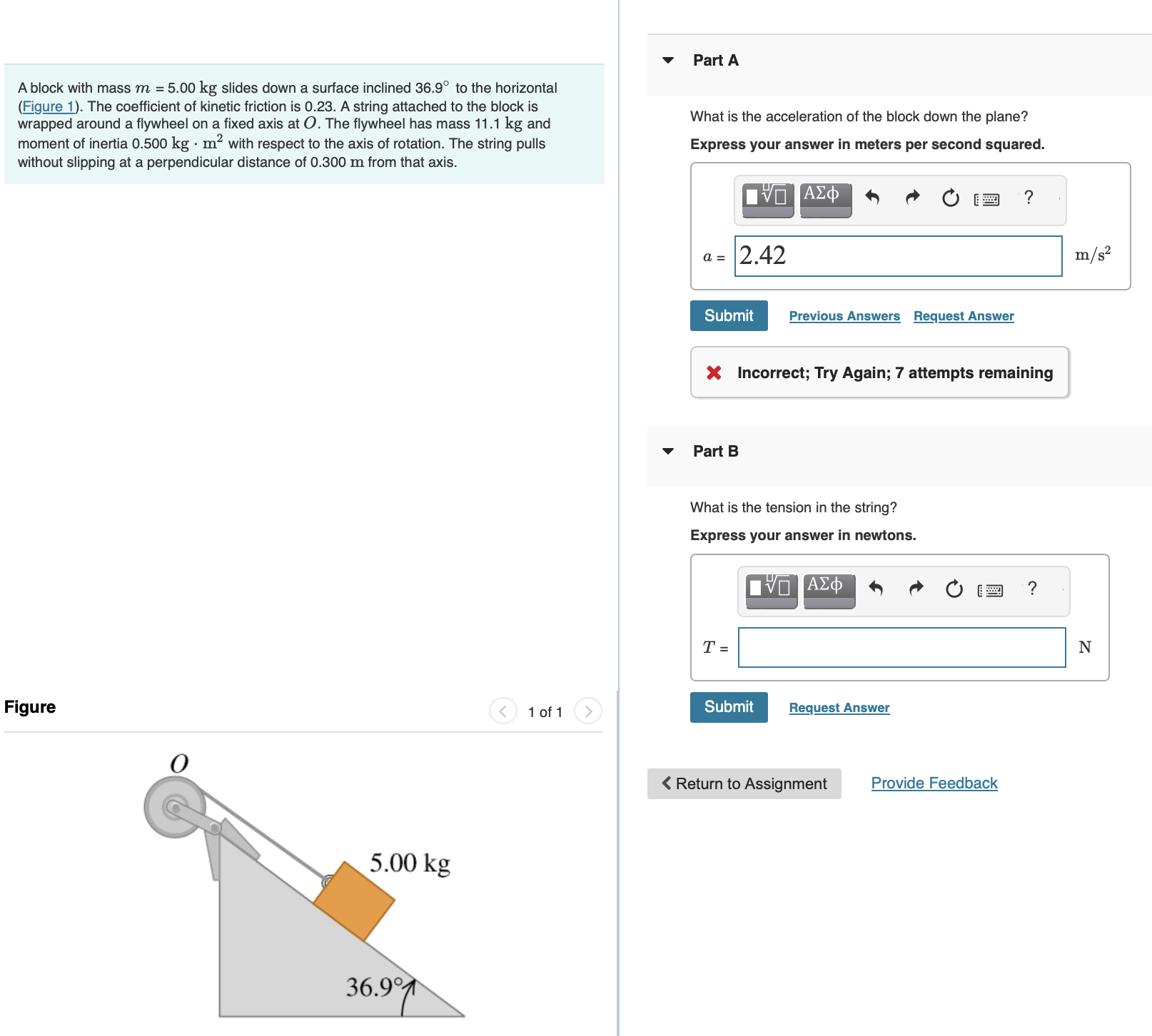 A block with mass $m$ = 5.00 kg slides down a surface inclined 36.9° to the horizontal (Figure 1). The coefficient of kinetic friction is 0.23. A string attached to the block is wrapped around a flywheel on a fixed axis at $O$. The flywheel has mass 11.1 kg and moment of inertia 0.500 $kg \cdot m^2$ with respect to the axis of rotation. The string pulls without slipping at a perpendicular distance of 0.300 m from that axis.

Figure

1 of 1

$O$

5.00 kg

36.9°

Part A

What is the acceleration of the block down the plane?

Express your answer in meters per second squared.

ΑΣφ ?

$a$ = 2.42 $m/s^2$

Submit Previous Answers Request Answer

Incorrect; Try Again; 7 attempts remaining

Part B

What is the tension in the string?

Express your answer in newtons.

ΑΣφ ?

$T$ = N

Submit Request Answer

Return to Assignment Provide Feedback