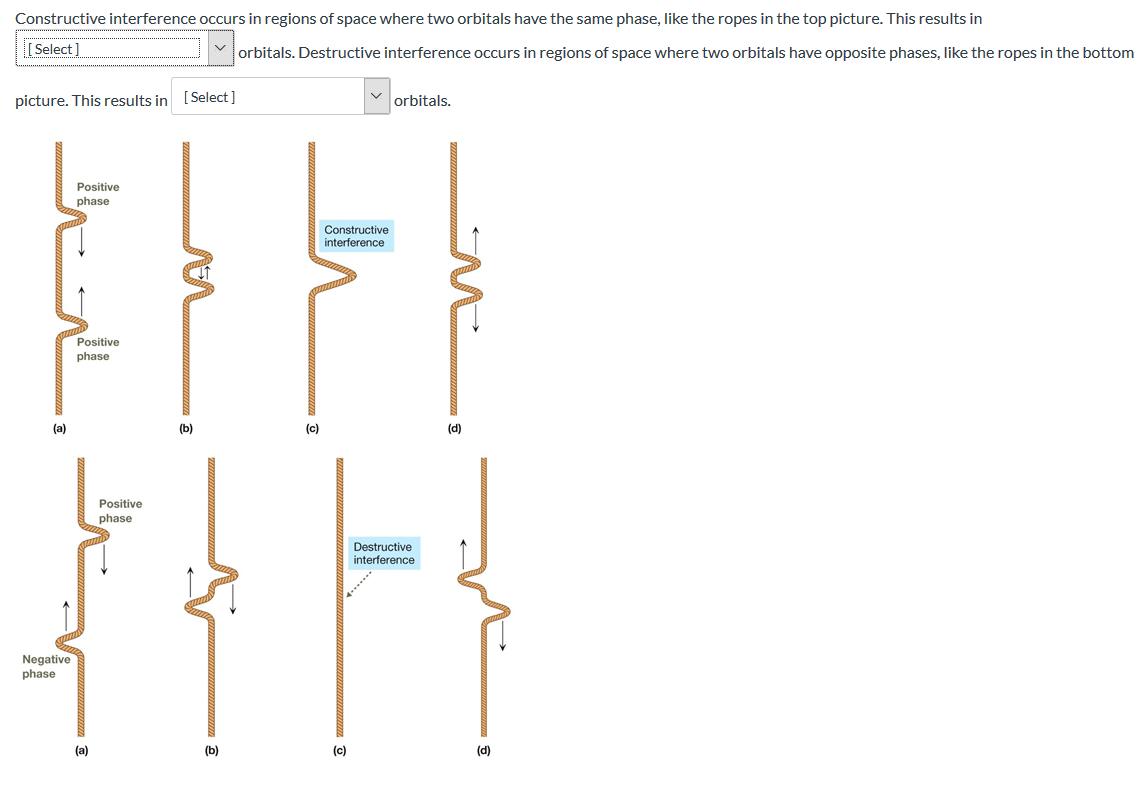 Constructive interference occurs in regions of space where two orbitals have the same phase, like the ropes in the top picture. This results in [Select] orbitals. Destructive interference occurs in regions of space where two orbitals have opposite phases, like the ropes in the bottom picture. This results in [Select] orbitals.

Positive phase

Positive phase

Constructive interference

(a) (b) (c) (d)

Positive phase

Negative phase

Destructive interference

(a) (b) (c) (d)