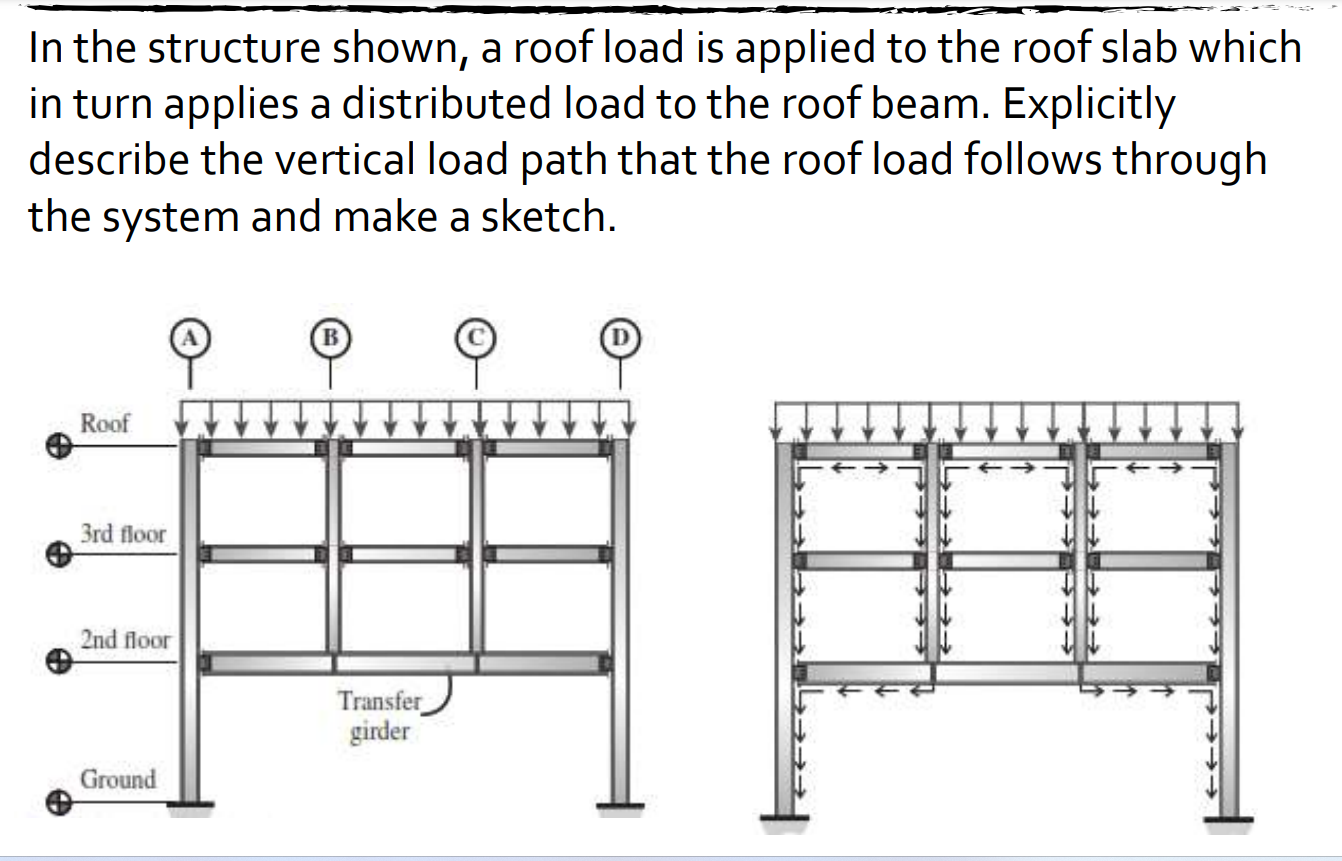 In the structure shown, a roof load is applied to the roof slab which in turn applies a distributed load to the roof beam. Explicitly describe the vertical load path that the roof load follows through the system and make a sketch.

A
B
C
D
Roof
3rd floor
2nd floor
Transfer girder
Ground