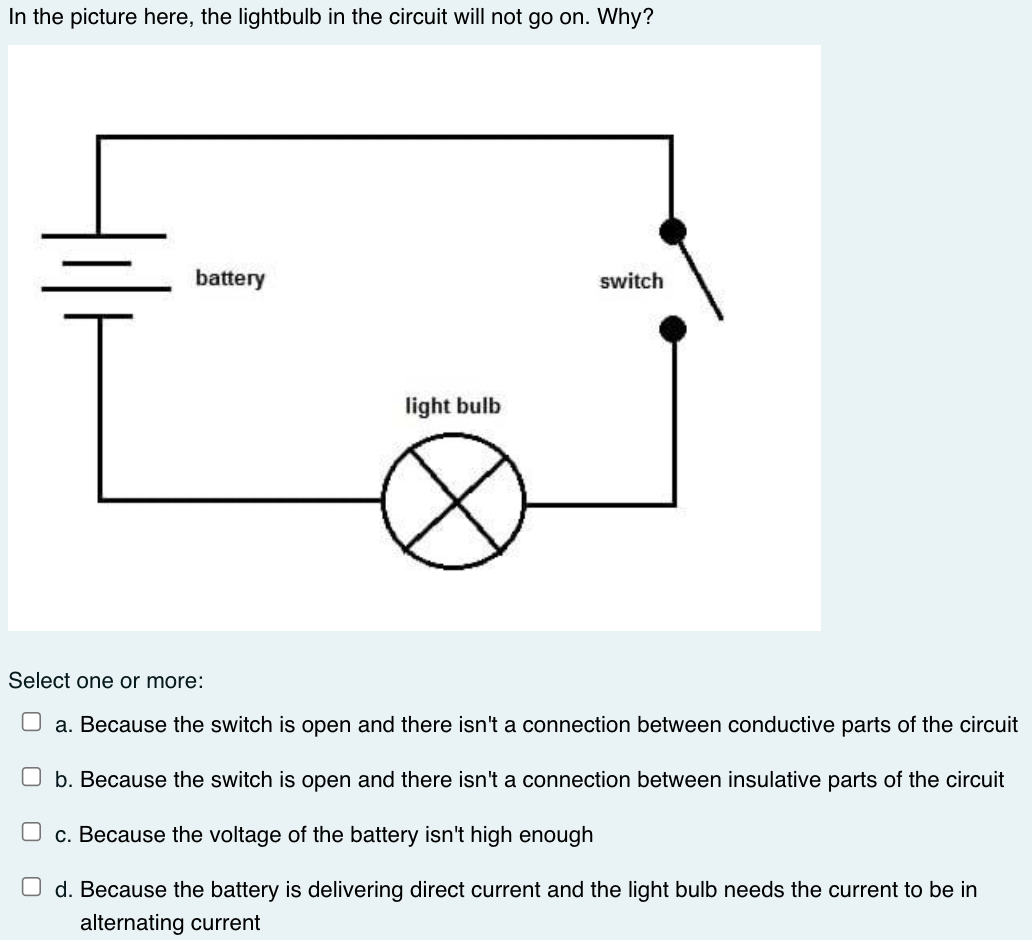 In the picture here, the lightbulb in the circuit will not go on. Why?

battery

switch

light bulb

Select one or more:

a. Because the switch is open and there isn't a connection between conductive parts of the circuit

b. Because the switch is open and there isn't a connection between insulative parts of the circuit

c. Because the voltage of the battery isn't high enough

d. Because the battery is delivering direct current and the light bulb needs the current to be in alternating current