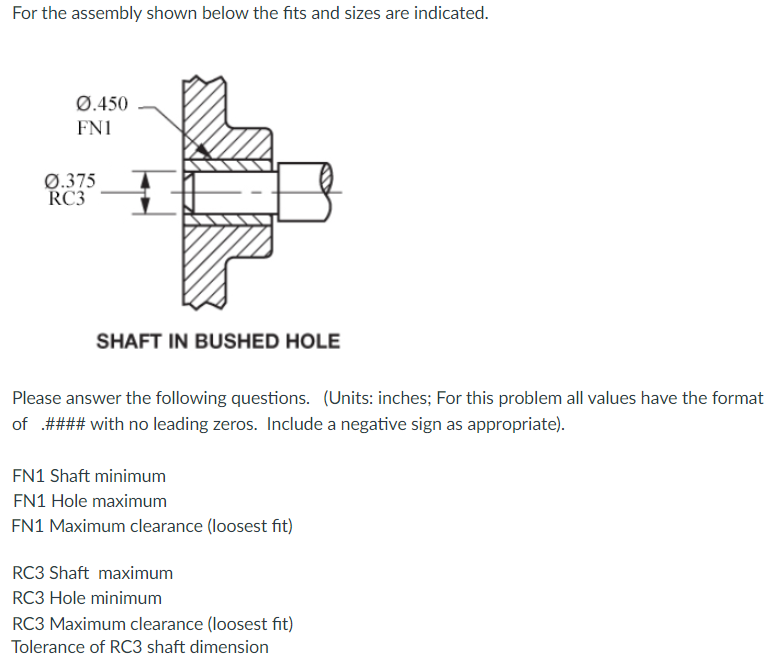 For the assembly shown below the fits and sizes are indicated.

Ø.450
FN1

Ø.375
RC3

SHAFT IN BUSHED HOLE

Please answer the following questions. (Units: inches; For this problem all values have the format of .#### with no leading zeros. Include a negative sign as appropriate).

FN1 Shaft minimum
FN1 Hole maximum
FN1 Maximum clearance (loosest fit)

RC3 Shaft maximum
RC3 Hole minimum
RC3 Maximum clearance (loosest fit)
Tolerance of RC3 shaft dimension