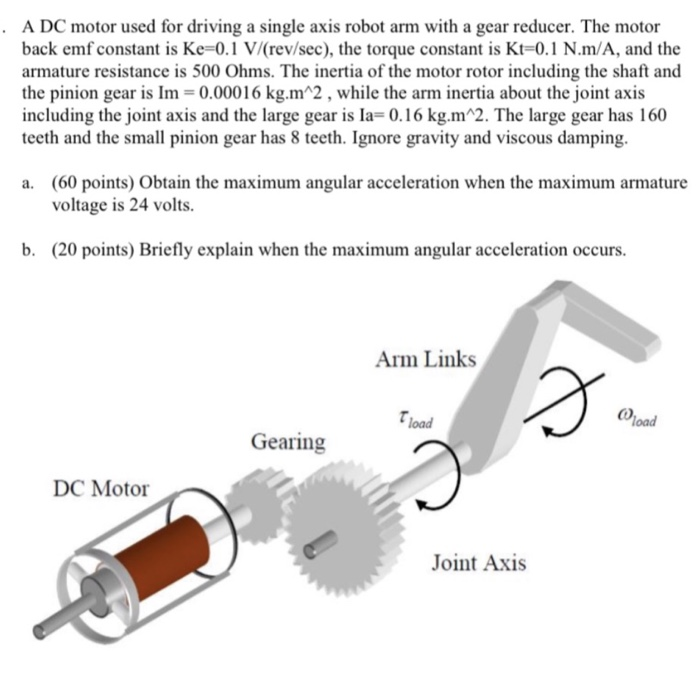 . A DC motor used for driving a single axis robot arm with a gear reducer. The motor back emf constant is Ke=0.1 V/(rev/sec), the torque constant is Kt=0.1 N.m/A, and the armature resistance is 500 Ohms. The inertia of the motor rotor including the shaft and the pinion gear is Im = 0.00016 kg.m^2 , while the arm inertia about the joint axis including the joint axis and the large gear is Ia= 0.16 kg.m^2. The large gear has 160 teeth and the small pinion gear has 8 teeth. Ignore gravity and viscous damping.

a. (60 points) Obtain the maximum angular acceleration when the maximum armature voltage is 24 volts.

b. (20 points) Briefly explain when the maximum angular acceleration occurs.

Arm Links

$\tau_{load}$

$\omega_{load}$

Gearing

DC Motor

Joint Axis