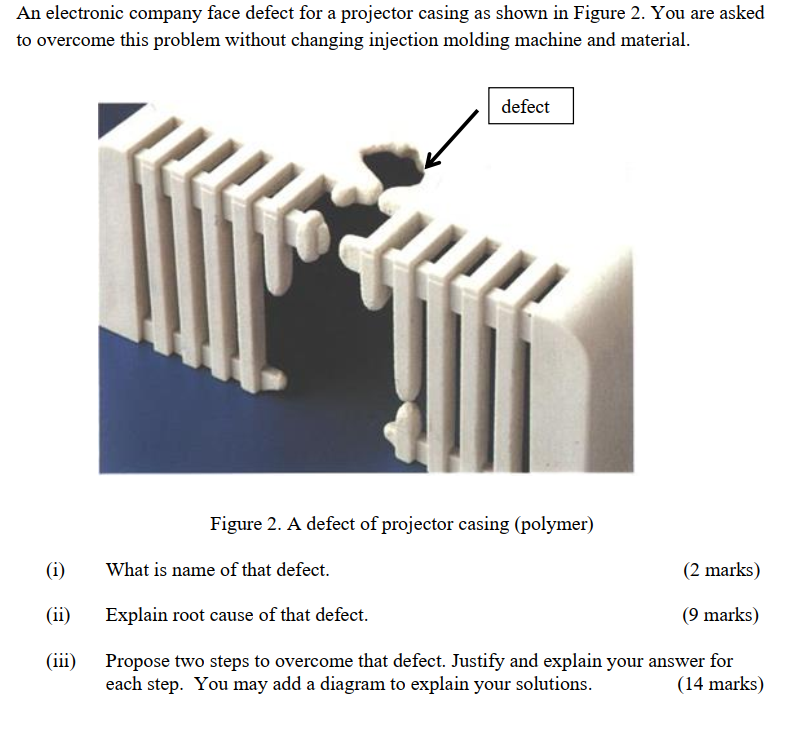 An electronic company face defect for a projector casing as shown in Figure 2. You are asked to overcome this problem without changing injection molding machine and material.

defect

Figure 2. A defect of projector casing (polymer)

(i) What is name of that defect. (2 marks)

(ii) Explain root cause of that defect. (9 marks)

(iii) Propose two steps to overcome that defect. Justify and explain your answer for each step. You may add a diagram to explain your solutions. (14 marks)