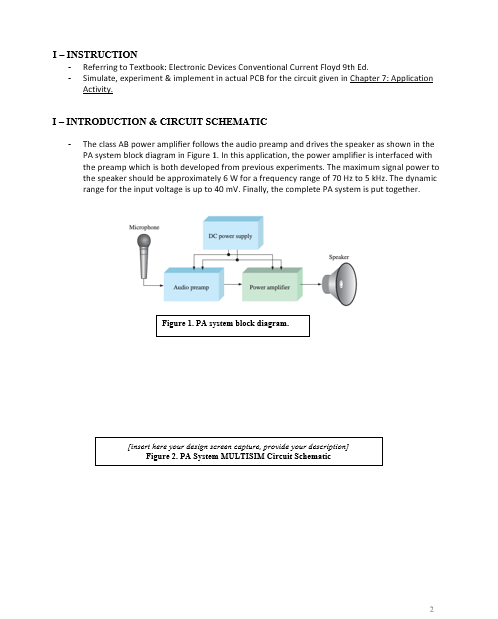 I – INSTRUCTION

- Referring to Textbook: Electronic Devices Conventional Current Floyd 9th Ed.
- Simulate, experiment & implement in actual PCB for the circuit given in Chapter 7: Application Activity.

I – INTRODUCTION & CIRCUIT SCHEMATIC

- The class AB power amplifier follows the audio preamp and drives the speaker as shown in the PA system block diagram in Figure 1. In this application, the power amplifier is interfaced with the preamp which is both developed from previous experiments. The maximum signal power to the speaker should be approximately 6 W for a frequency range of 70 Hz to 5 kHz. The dynamic range for the input voltage is up to 40 mV. Finally, the complete PA system is put together.

Microphone

DC power supply

Speaker

Audio preamp

Power amplifier

Figure 1. PA system block diagram.

[insert here your design screen capture, provide your description]
Figure 2. PA System MULTISIM Circuit Schematic

2