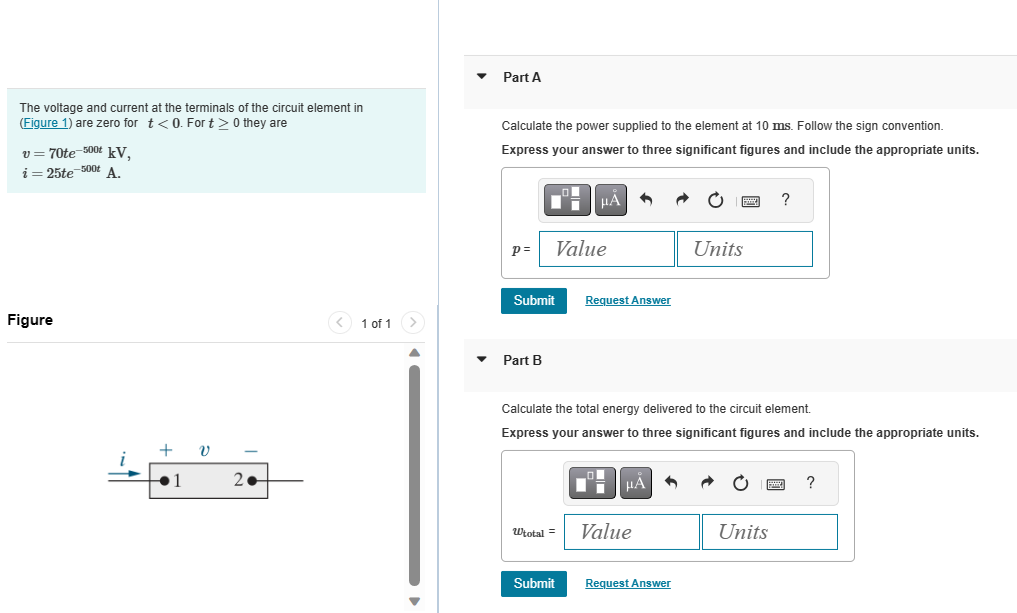 The voltage and current at the terminals of the circuit element in (Figure 1) are zero for $t < 0$. For $t \geq 0$ they are

$v = 70te^{-500t}$ kV,
$i = 25te^{-500t}$ A.

Figure

1 of 1

$i$ + $v$ −
1 2

Part A

Calculate the power supplied to the element at 10 ms. Follow the sign convention.

Express your answer to three significant figures and include the appropriate units.

μÅ ?

$p$ = Value Units

Submit Request Answer

Part B

Calculate the total energy delivered to the circuit element.

Express your answer to three significant figures and include the appropriate units.

μÅ ?

$w_{total}$ = Value Units

Submit Request Answer