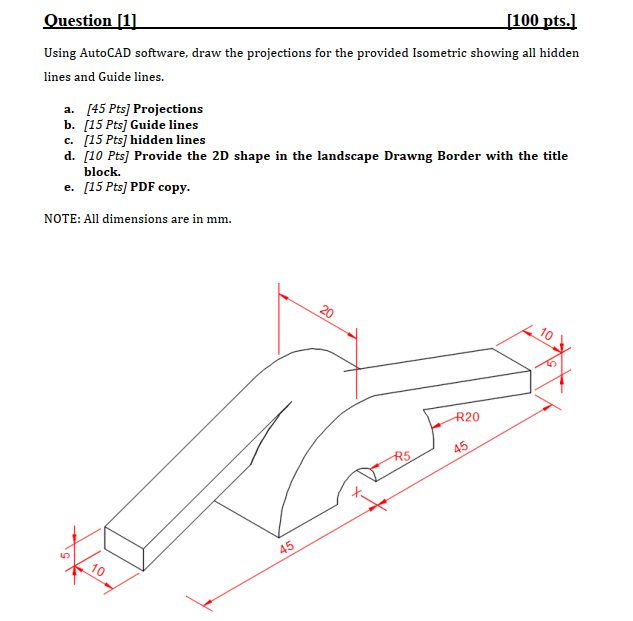 Question [1] [100 pts.]

Using AutoCAD software, draw the projections for the provided Isometric showing all hidden lines and Guide lines.

a. [45 Pts] Projections
b. [15 Pts] Guide lines
c. [15 Pts] hidden lines
d. [10 Pts] Provide the 2D shape in the landscape Drawng Border with the title block.
e. [15 Pts] PDF copy.

NOTE: All dimensions are in mm.

20
10
5
R20
R5
45
45
5
10