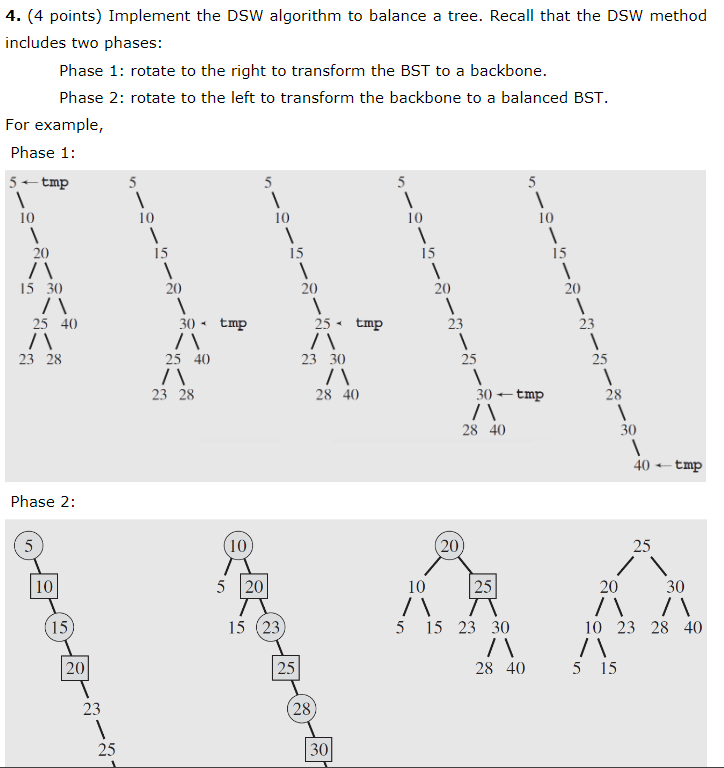 **4.** (4 points) Implement the DSW algorithm to balance a tree. Recall that the DSW method includes two phases:

Phase 1: rotate to the right to transform the BST to a backbone.

Phase 2: rotate to the left to transform the backbone to a balanced BST.

For example,

Phase 1:

5 ← tmp
10
20
15 30
25 40
23 28

5
10
15
20
30 ← tmp
25 40
23 28

5
10
15
20
25 ← tmp
23 30
28 40

5
10
15
20
23
25
30 ← tmp
28 40

5
10
15
20
23
25
28
30
40 ← tmp

Phase 2:

5
10
15
20
23
25

10
5 20
15 23
25
28
30

20
10 25
5 15 23 30
28 40

25
20 30
10 23 28 40
5 15