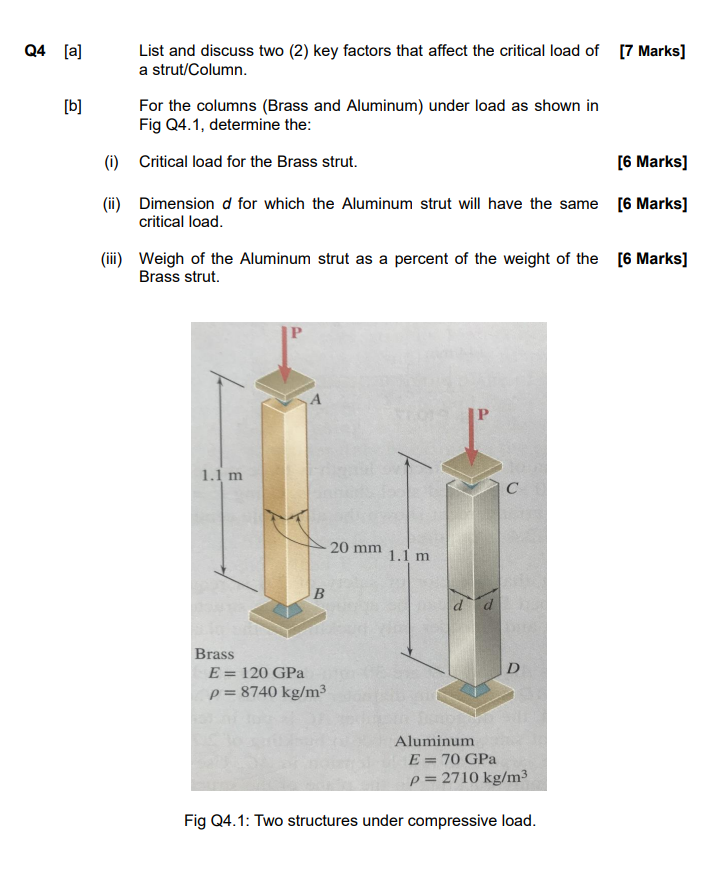 Q4 [a] List and discuss two (2) key factors that affect the critical load of a strut/Column. [7 Marks]

[b] For the columns (Brass and Aluminum) under load as shown in Fig Q4.1, determine the:

(i) Critical load for the Brass strut. [6 Marks]

(ii) Dimension $d$ for which the Aluminum strut will have the same critical load. [6 Marks]

(iii) Weigh of the Aluminum strut as a percent of the weight of the Brass strut. [6 Marks]

P

A

1.1 m

20 mm

B

Brass
$E = 120$ GPa
$\rho = 8740$ kg/m$^3$

P

C

1.1 m

d d

D

Aluminum
$E = 70$ GPa
$\rho = 2710$ kg/m$^3$

Fig Q4.1: Two structures under compressive load.