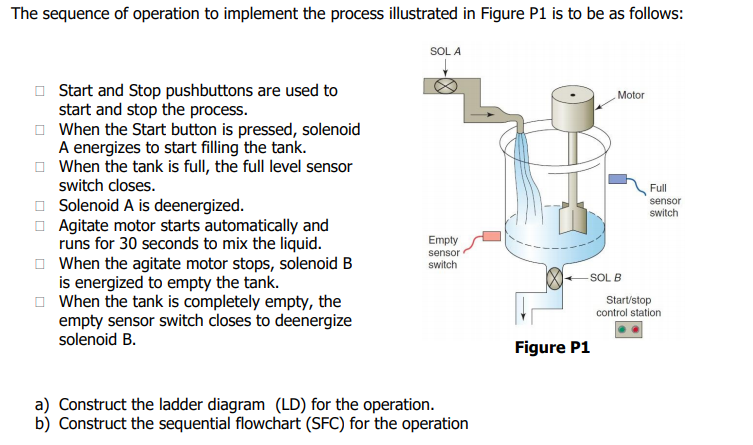 The sequence of operation to implement the process illustrated in Figure P1 is to be as follows:

☐ Start and Stop pushbuttons are used to start and stop the process.
☐ When the Start button is pressed, solenoid A energizes to start filling the tank.
☐ When the tank is full, the full level sensor switch closes.
☐ Solenoid A is deenergized.
☐ Agitate motor starts automatically and runs for 30 seconds to mix the liquid.
☐ When the agitate motor stops, solenoid B is energized to empty the tank.
☐ When the tank is completely empty, the empty sensor switch closes to deenergize solenoid B.

SOL A

Motor

Full sensor switch

Empty sensor switch

SOL B

Start/stop control station

Figure P1

a) Construct the ladder diagram (LD) for the operation.
b) Construct the sequential flowchart (SFC) for the operation