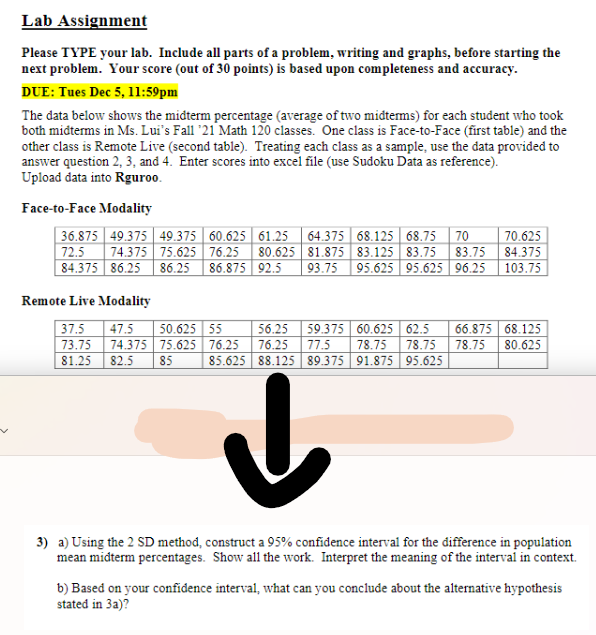 Lab Assignment

Please TYPE your lab. Include all parts of a problem, writing and graphs, before starting the next problem. Your score (out of 30 points) is based upon completeness and accuracy.

DUE: Tues Dec 5, 11:59pm

The data below shows the midterm percentage (average of two midterms) for each student who took both midterms in Ms. Lui's Fall '21 Math 120 classes. One class is Face-to-Face (first table) and the other class is Remote Live (second table). Treating each class as a sample, use the data provided to answer question 2, 3, and 4. Enter scores into excel file (use Sudoku Data as reference). Upload data into Rguroo.

Face-to-Face Modality

| 36.875 | 49.375 | 49.375 | 60.625 | 61.25 | 64.375 | 68.125 | 68.75 | 70 | 70.625 |
|---|---|---|---|---|---|---|---|---|---|
| 72.5 | 74.375 | 75.625 | 76.25 | 80.625 | 81.875 | 83.125 | 83.75 | 83.75 | 84.375 |
| 84.375 | 86.25 | 86.25 | 86.875 | 92.5 | 93.75 | 95.625 | 95.625 | 96.25 | 103.75 |

Remote Live Modality

| 37.5 | 47.5 | 50.625 | 55 | 56.25 | 59.375 | 60.625 | 62.5 | 66.875 | 68.125 |
|---|---|---|---|---|---|---|---|---|---|
| 73.75 | 74.375 | 75.625 | 76.25 | 76.25 | 77.5 | 78.75 | 78.75 | 78.75 | 80.625 |
| 81.25 | 82.5 | 85 | 85.625 | 88.125 | 89.375 | 91.875 | 95.625 | | |

3) a) Using the 2 SD method, construct a 95% confidence interval for the difference in population mean midterm percentages. Show all the work. Interpret the meaning of the interval in context.

b) Based on your confidence interval, what can you conclude about the alternative hypothesis stated in 3a)?