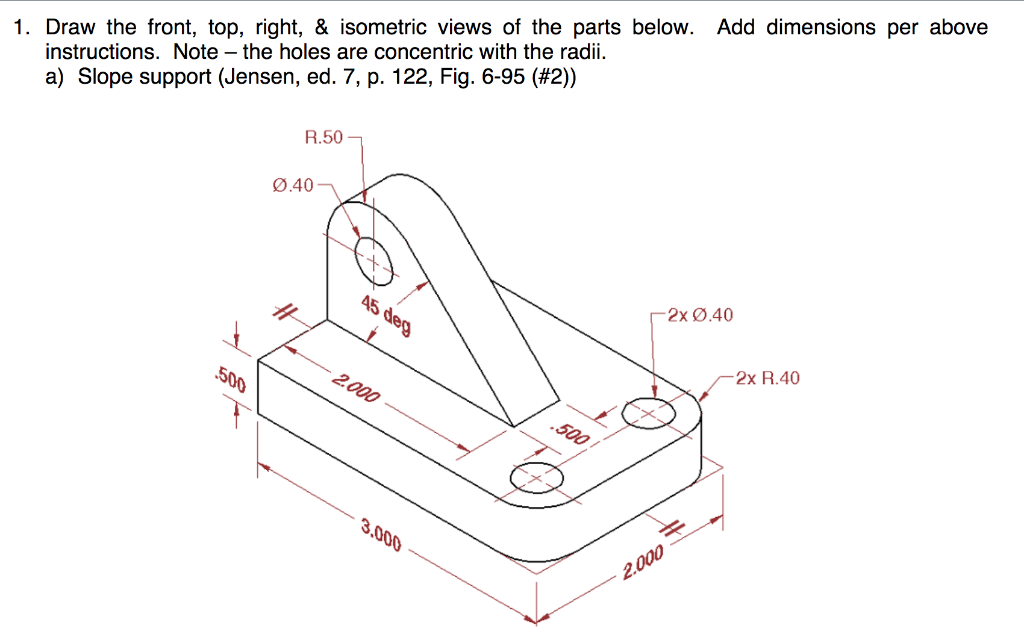 1. Draw the front, top, right, & isometric views of the parts below. Add dimensions per above instructions. Note – the holes are concentric with the radii.
a) Slope support (Jensen, ed. 7, p. 122, Fig. 6-95 (#2))

R.50
Ø.40
45 deg
2x Ø.40
2x R.40
.500
2.000
.500
3.000
2.000