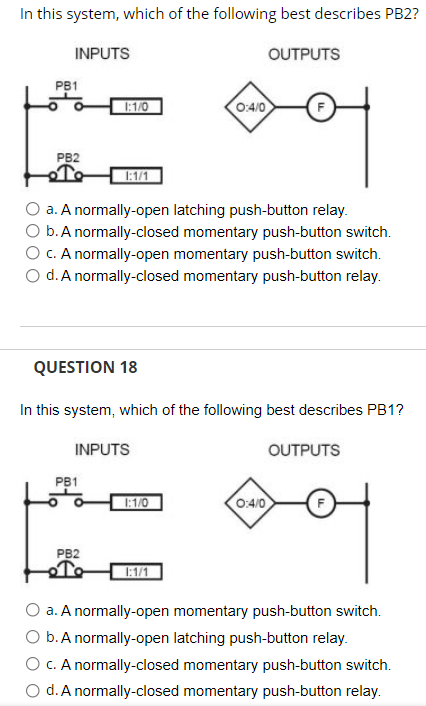 In this system, which of the following best describes PB2?

INPUTS

OUTPUTS

PB1

I:1/0

O:4/0

F

PB2

I:1/1

a. A normally-open latching push-button relay.

b. A normally-closed momentary push-button switch.

c. A normally-open momentary push-button switch.

d. A normally-closed momentary push-button relay.

QUESTION 18

In this system, which of the following best describes PB1?

INPUTS

OUTPUTS

PB1

I:1/0

O:4/0

F

PB2

I:1/1

a. A normally-open momentary push-button switch.

b. A normally-open latching push-button relay.

c. A normally-closed momentary push-button switch.

d. A normally-closed momentary push-button relay.