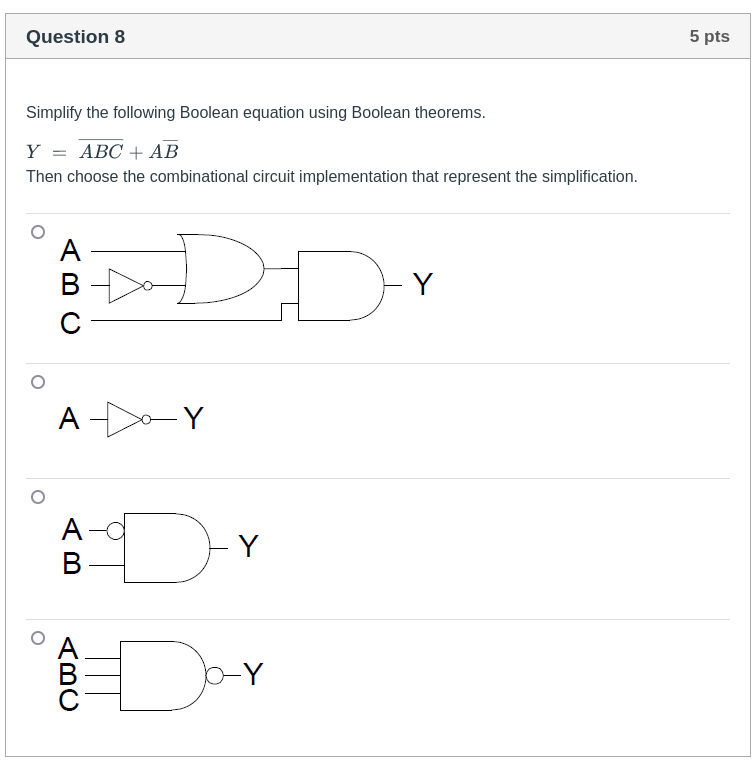 Question 8

5 pts

Simplify the following Boolean equation using Boolean theorems.

$Y = \overline{ABC} + A\overline{B}$

Then choose the combinational circuit implementation that represent the simplification.

A
B
C
Y

A
Y

A
B
Y

A
B
C
Y