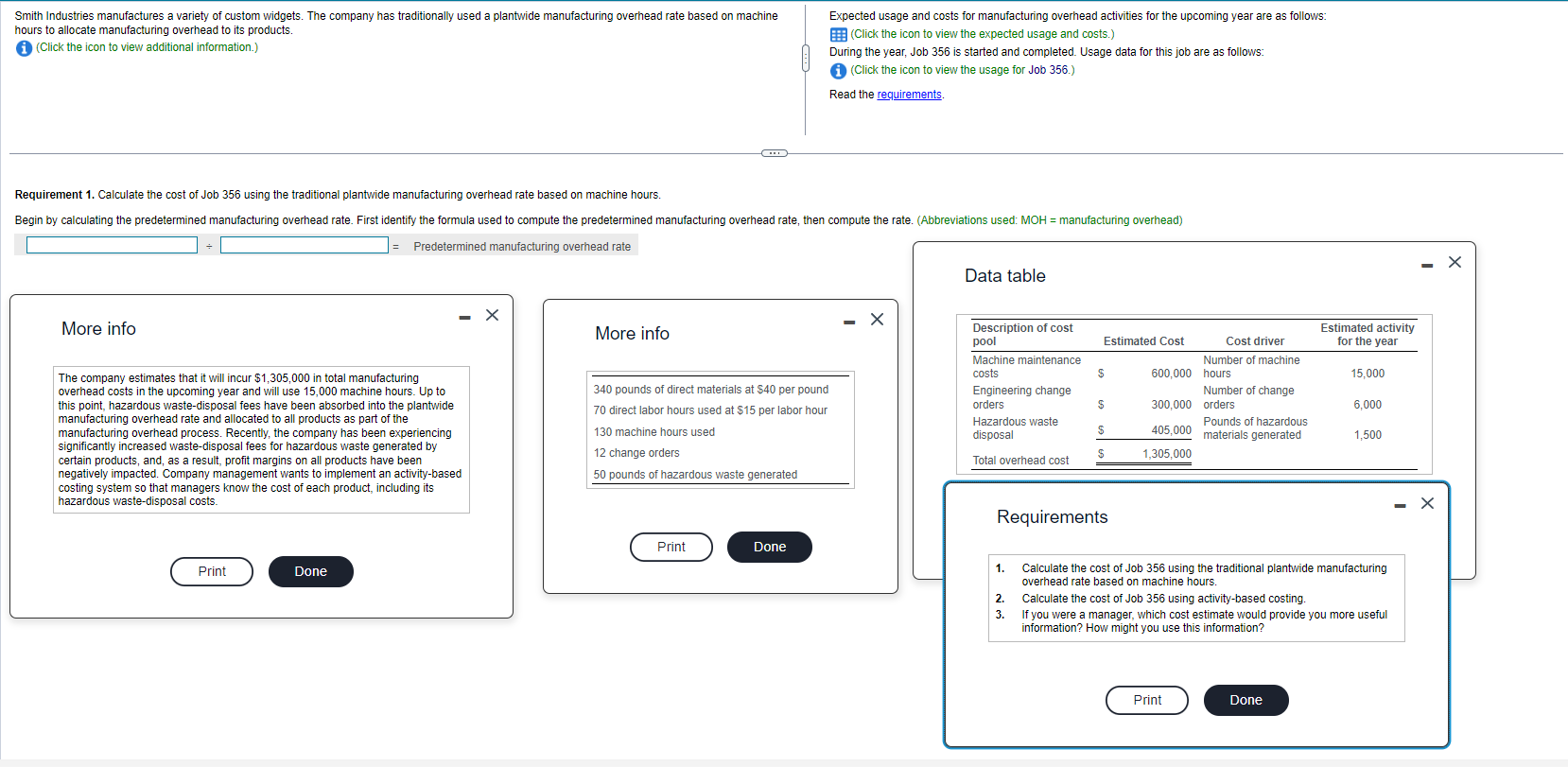 Smith Industries manufactures a variety of custom widgets. The company has traditionally used a plantwide manufacturing overhead rate based on machine hours to allocate manufacturing overhead to its products.

(Click the icon to view additional information.)

Expected usage and costs for manufacturing overhead activities for the upcoming year are as follows:

(Click the icon to view the expected usage and costs.)

During the year, Job 356 is started and completed. Usage data for this job are as follows:

(Click the icon to view the usage for Job 356.)

Read the requirements.

Requirement 1. Calculate the cost of Job 356 using the traditional plantwide manufacturing overhead rate based on machine hours.

Begin by calculating the predetermined manufacturing overhead rate. First identify the formula used to compute the predetermined manufacturing overhead rate, then compute the rate. (Abbreviations used: MOH = manufacturing overhead)

÷ = Predetermined manufacturing overhead rate

More info

The company estimates that it will incur $1,305,000 in total manufacturing overhead costs in the upcoming year and will use 15,000 machine hours. Up to this point, hazardous waste-disposal fees have been absorbed into the plantwide manufacturing overhead rate and allocated to all products as part of the manufacturing overhead process. Recently, the company has been experiencing significantly increased waste-disposal fees for hazardous waste generated by certain products, and, as a result, profit margins on all products have been negatively impacted. Company management wants to implement an activity-based costing system so that managers know the cost of each product, including its hazardous waste-disposal costs.

Print Done

More info

340 pounds of direct materials at $40 per pound
70 direct labor hours used at $15 per labor hour
130 machine hours used
12 change orders
50 pounds of hazardous waste generated

Print Done

Data table

| Description of cost pool | Estimated Cost | Cost driver | Estimated activity for the year |
|---|---|---|---|
| Machine maintenance costs | $ 600,000 | Number of machine hours | 15,000 |
| Engineering change orders | $ 300,000 | Number of change orders | 6,000 |
| Hazardous waste disposal | $ 405,000 | Pounds of hazardous materials generated | 1,500 |
| Total overhead cost | $ 1,305,000 | | |

Requirements

1. Calculate the cost of Job 356 using the traditional plantwide manufacturing overhead rate based on machine hours.
2. Calculate the cost of Job 356 using activity-based costing.
3. If you were a manager, which cost estimate would provide you more useful information? How might you use this information?

Print Done