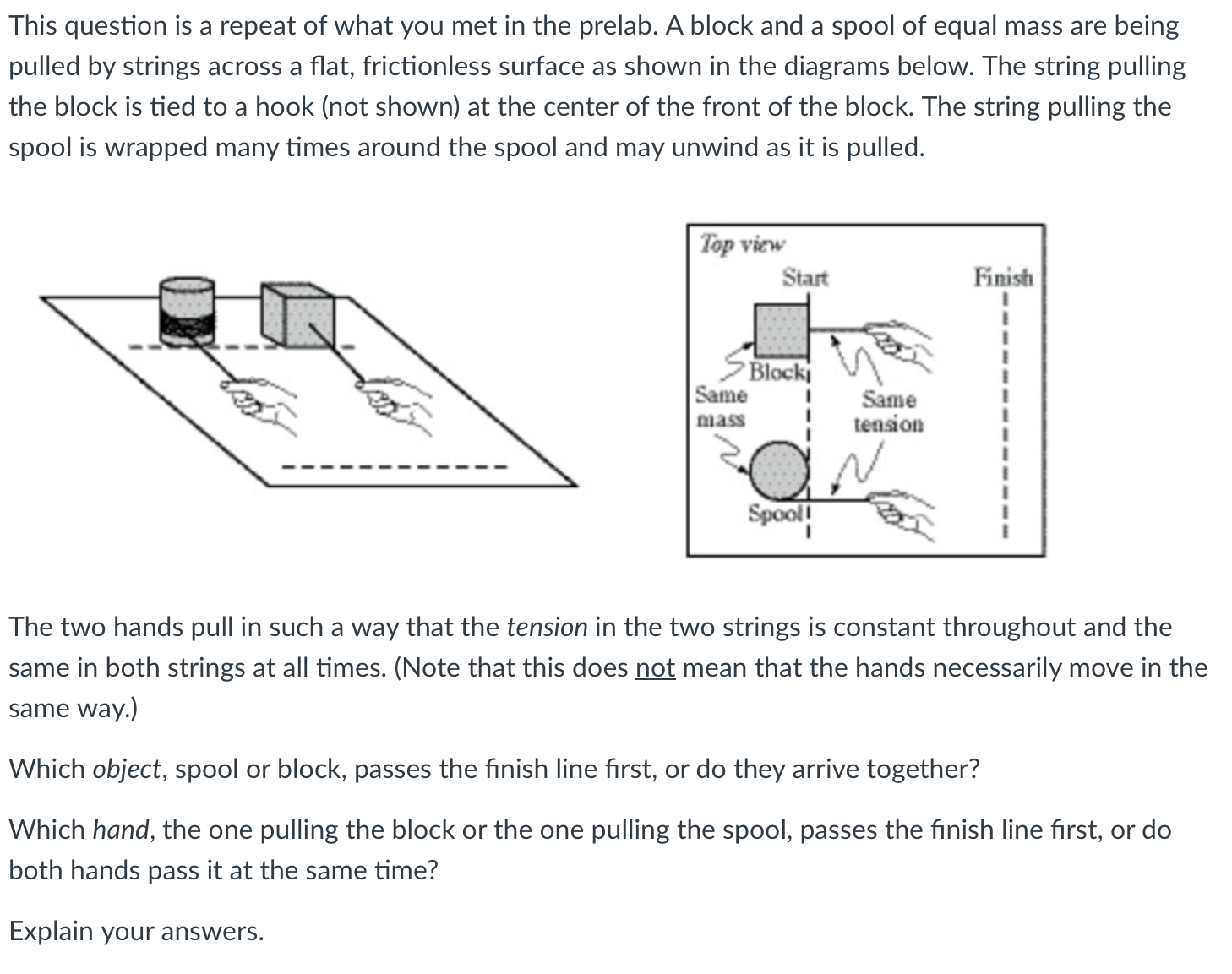 This question is a repeat of what you met in the prelab. A block and a spool of equal mass are being pulled by strings across a flat, frictionless surface as shown in the diagrams below. The string pulling the block is tied to a hook (not shown) at the center of the front of the block. The string pulling the spool is wrapped many times around the spool and may unwind as it is pulled.

Top view
Start
Finish
Block
Same mass
Same tension
Spool

The two hands pull in such a way that the tension in the two strings is constant throughout and the same in both strings at all times. (Note that this does not mean that the hands necessarily move in the same way.)

Which object, spool or block, passes the finish line first, or do they arrive together?

Which hand, the one pulling the block or the one pulling the spool, passes the finish line first, or do both hands pass it at the same time?

Explain your answers.