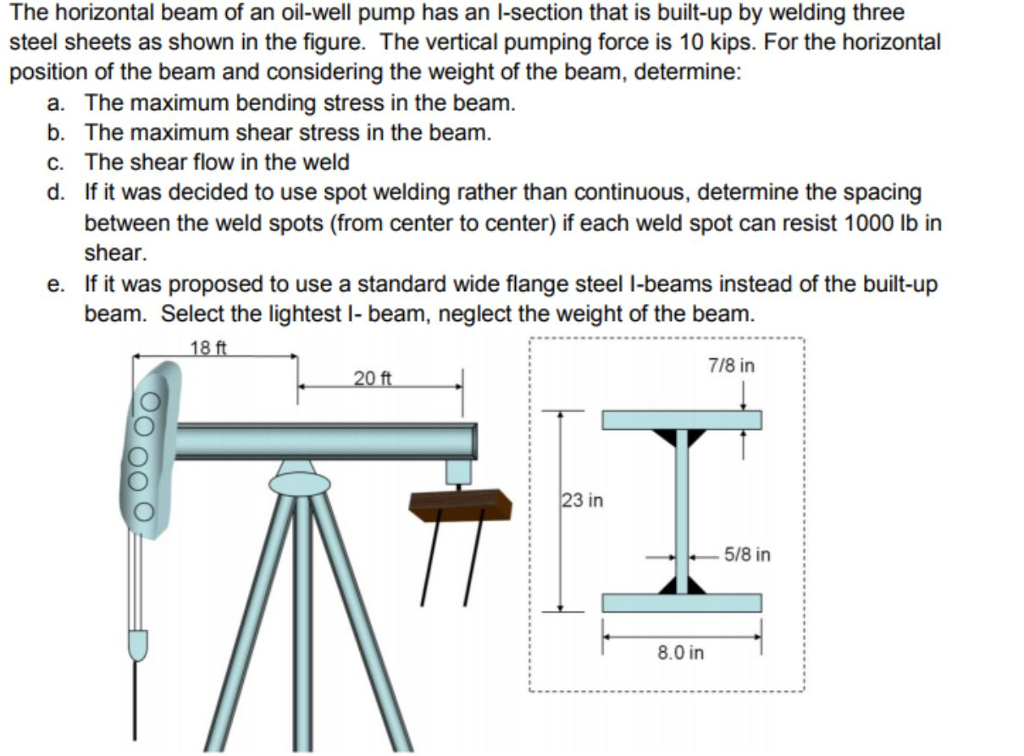 The horizontal beam of an oil-well pump has an I-section that is built-up by welding three steel sheets as shown in the figure. The vertical pumping force is 10 kips. For the horizontal position of the beam and considering the weight of the beam, determine:

a. The maximum bending stress in the beam.
b. The maximum shear stress in the beam.
c. The shear flow in the weld
d. If it was decided to use spot welding rather than continuous, determine the spacing between the weld spots (from center to center) if each weld spot can resist 1000 lb in shear.
e. If it was proposed to use a standard wide flange steel I-beams instead of the built-up beam. Select the lightest I- beam, neglect the weight of the beam.

18 ft
20 ft
7/8 in
23 in
5/8 in
8.0 in