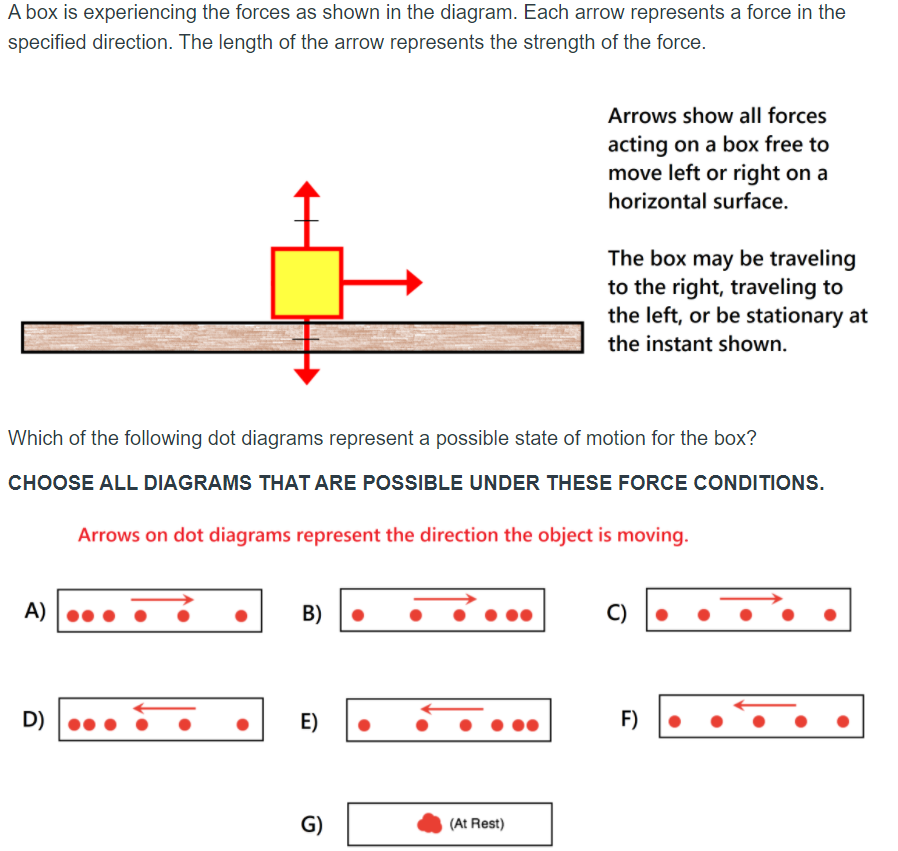 A box is experiencing the forces as shown in the diagram. Each arrow represents a force in the specified direction. The length of the arrow represents the strength of the force.

Arrows show all forces acting on a box free to move left or right on a horizontal surface.

The box may be traveling to the right, traveling to the left, or be stationary at the instant shown.

Which of the following dot diagrams represent a possible state of motion for the box?

CHOOSE ALL DIAGRAMS THAT ARE POSSIBLE UNDER THESE FORCE CONDITIONS.

Arrows on dot diagrams represent the direction the object is moving.

A)

B)

C)

D)

E)

F)

G)

(At Rest)