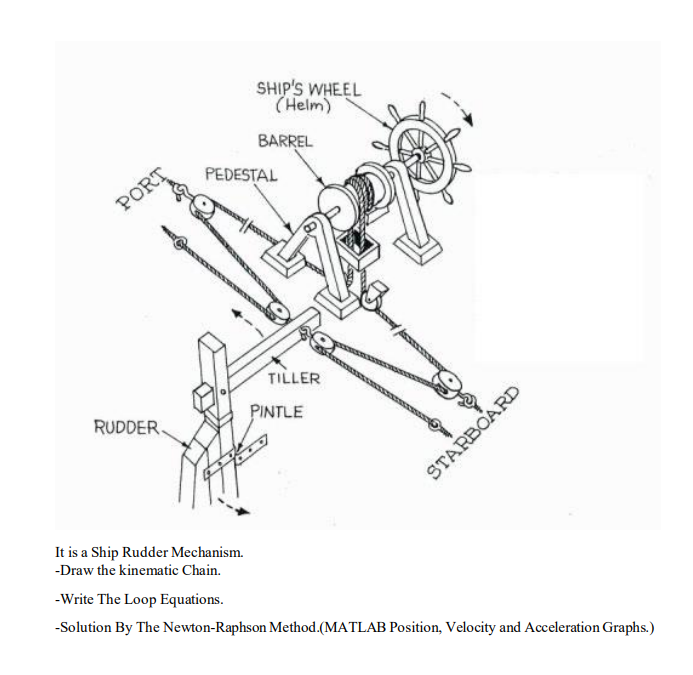 SHIP'S WHEEL
(Helm)
BARREL
PEDESTAL
PORT
TILLER
PINTLE
RUDDER
STARBOARD

It is a Ship Rudder Mechanism.
-Draw the kinematic Chain.

-Write The Loop Equations.

-Solution By The Newton-Raphson Method.(MATLAB Position, Velocity and Acceleration Graphs.)