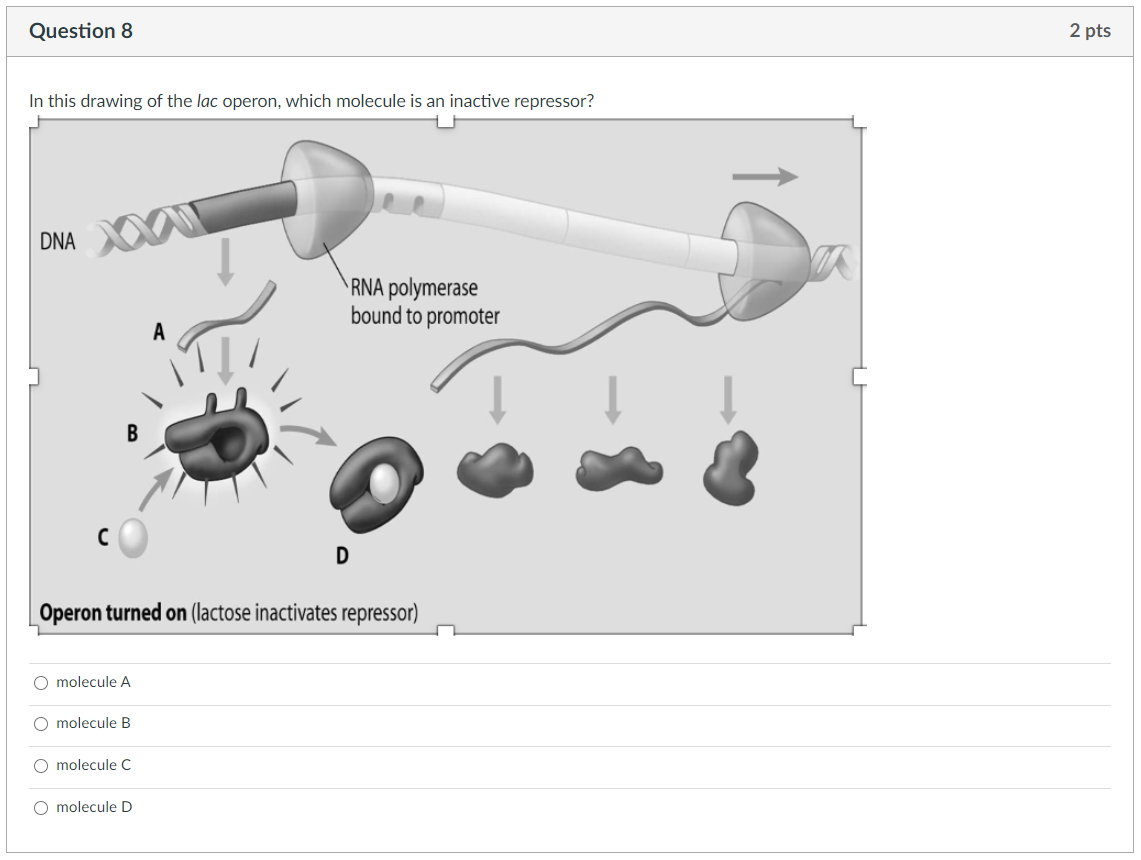 Question 8

2 pts

In this drawing of the lac operon, which molecule is an inactive repressor?

DNA

RNA polymerase bound to promoter

A

B

C

D

Operon turned on (lactose inactivates repressor)

molecule A

molecule B

molecule C

molecule D