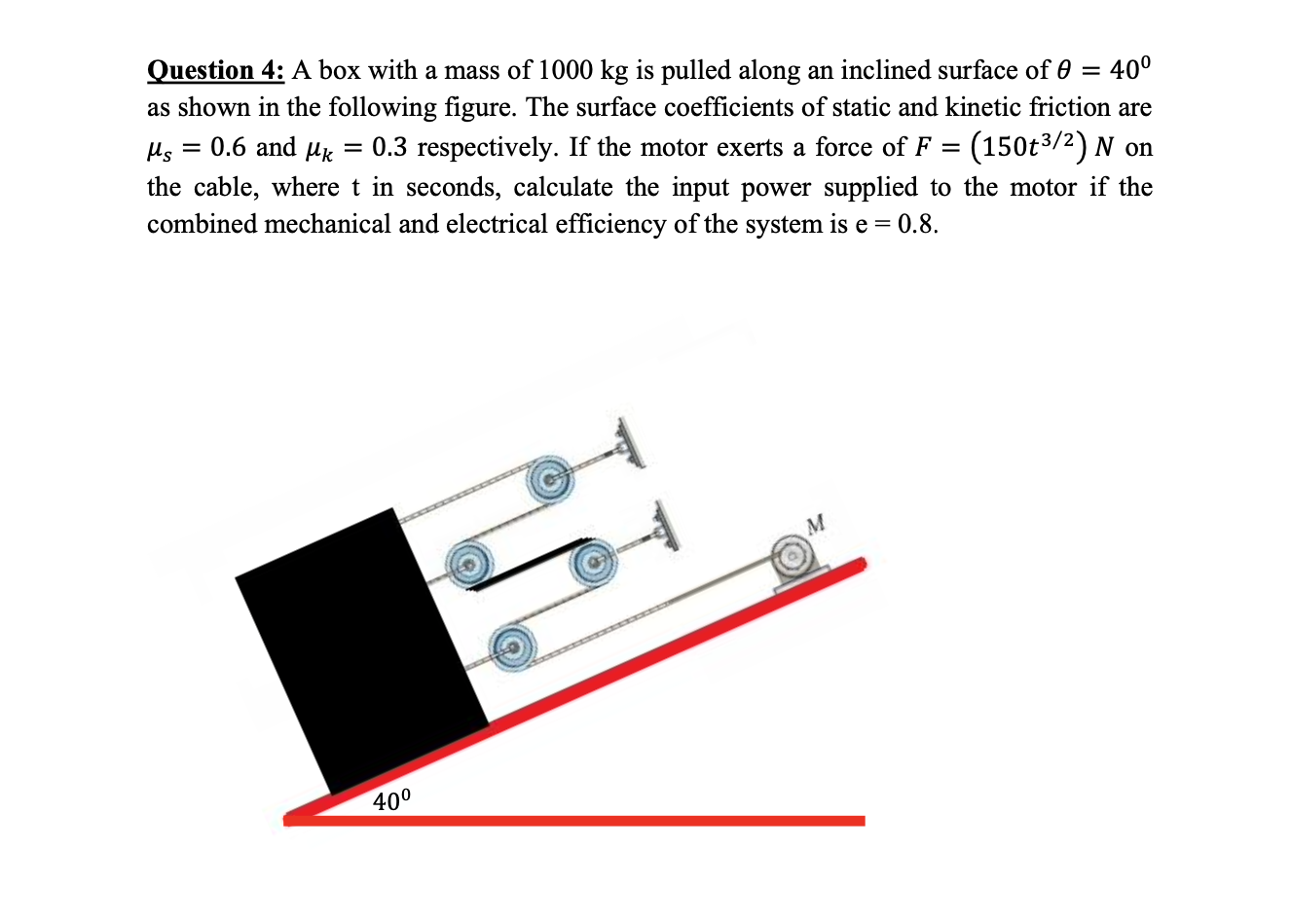 Question 4: A box with a mass of 1000 kg is pulled along an inclined surface of $\theta = 40^0$ as shown in the following figure. The surface coefficients of static and kinetic friction are $\mu_s = 0.6$ and $\mu_k = 0.3$ respectively. If the motor exerts a force of $F = (150t^{3/2})\ N$ on the cable, where t in seconds, calculate the input power supplied to the motor if the combined mechanical and electrical efficiency of the system is e = 0.8.

M

$40^0$