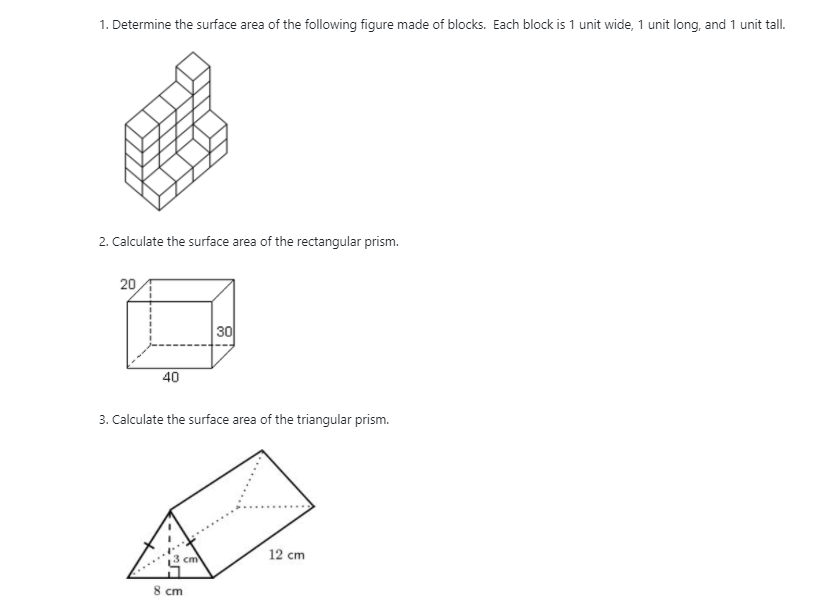 1. Determine the surface area of the following figure made of blocks. Each block is 1 unit wide, 1 unit long, and 1 unit tall.

2. Calculate the surface area of the rectangular prism.

20

30

40

3. Calculate the surface area of the triangular prism.

3 cm

12 cm

8 cm