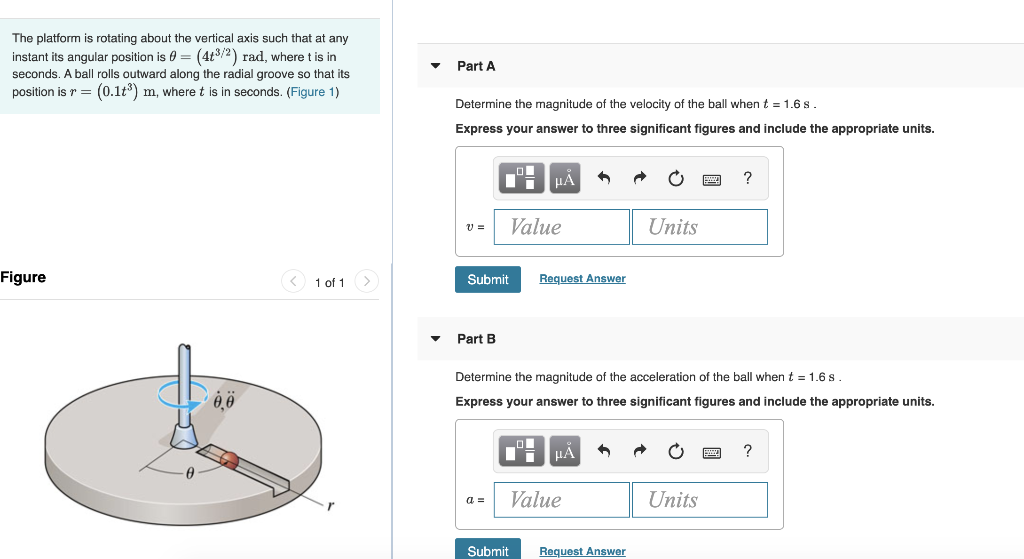 The platform is rotating about the vertical axis such that at any instant its angular position is $\theta = (4t^{3/2})$ rad, where t is in seconds. A ball rolls outward along the radial groove so that its position is $r = (0.1t^3)$ m, where $t$ is in seconds. (Figure 1)

Figure

1 of 1

$\dot{\theta}, \ddot{\theta}$

$\theta$

$r$

Part A

Determine the magnitude of the velocity of the ball when $t$ = 1.6 s .

Express your answer to three significant figures and include the appropriate units.

μÅ

?

$v$ = Value Units

Submit Request Answer

Part B

Determine the magnitude of the acceleration of the ball when $t$ = 1.6 s .

Express your answer to three significant figures and include the appropriate units.

μÅ

?

$a$ = Value Units

Submit Request Answer