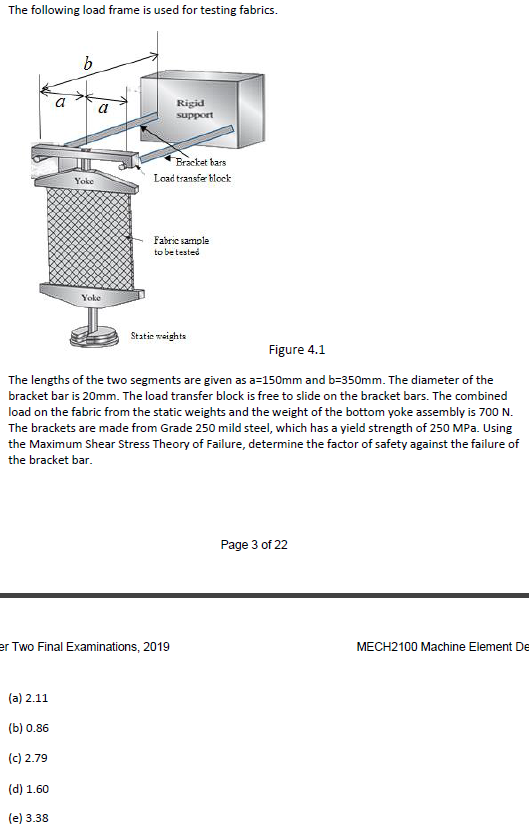 The following load frame is used for testing fabrics.

$b$

$a$

$a$

Rigid support

Bracket bars

Load transfer block

Yoke

Fabric sample to be tested

Yoke

Static weights

Figure 4.1

The lengths of the two segments are given as a=150mm and b=350mm. The diameter of the bracket bar is 20mm. The load transfer block is free to slide on the bracket bars. The combined load on the fabric from the static weights and the weight of the bottom yoke assembly is 700 N. The brackets are made from Grade 250 mild steel, which has a yield strength of 250 MPa. Using the Maximum Shear Stress Theory of Failure, determine the factor of safety against the failure of the bracket bar.

Page 3 of 22

er Two Final Examinations, 2019

MECH2100 Machine Element De

(a) 2.11

(b) 0.86

(c) 2.79

(d) 1.60

(e) 3.38