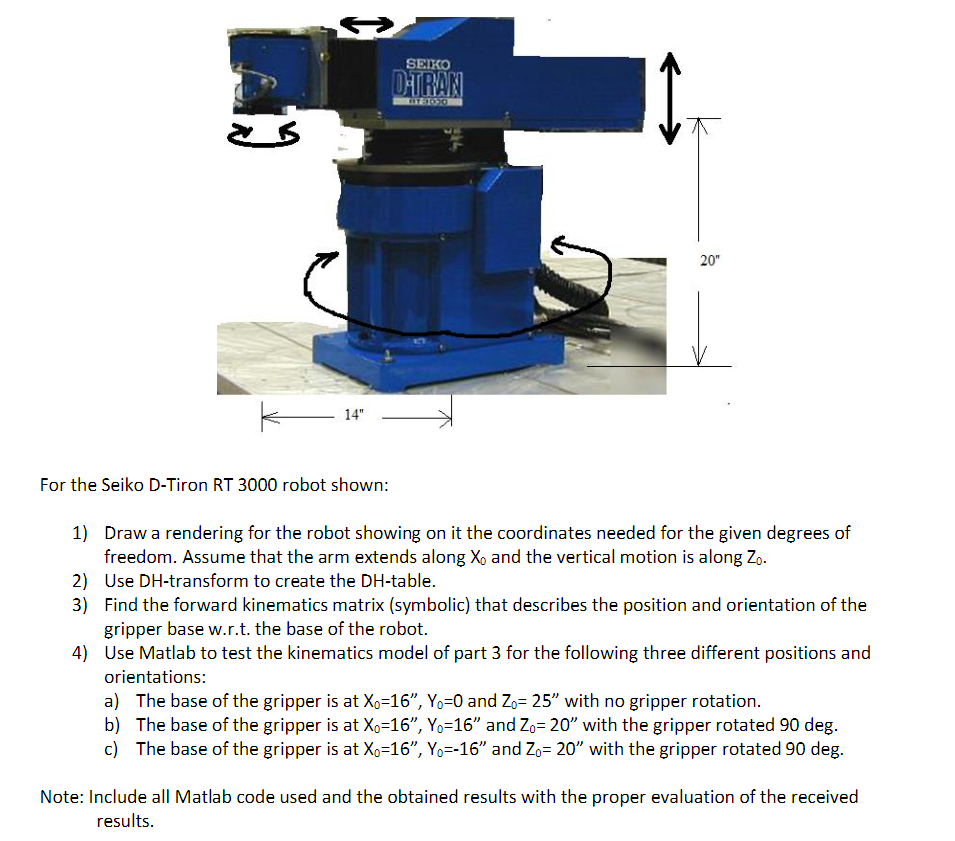 SEIKO
D-TRAN
RT3000

20"

14"

For the Seiko D-Tiron RT 3000 robot shown:

1) Draw a rendering for the robot showing on it the coordinates needed for the given degrees of freedom. Assume that the arm extends along $X_0$ and the vertical motion is along $Z_0$.
2) Use DH-transform to create the DH-table.
3) Find the forward kinematics matrix (symbolic) that describes the position and orientation of the gripper base w.r.t. the base of the robot.
4) Use Matlab to test the kinematics model of part 3 for the following three different positions and orientations:
a) The base of the gripper is at $X_0$=16", $Y_0$=0 and $Z_0$= 25" with no gripper rotation.
b) The base of the gripper is at $X_0$=16", $Y_0$=16" and $Z_0$= 20" with the gripper rotated 90 deg.
c) The base of the gripper is at $X_0$=16", $Y_0$=-16" and $Z_0$= 20" with the gripper rotated 90 deg.

Note: Include all Matlab code used and the obtained results with the proper evaluation of the received results.