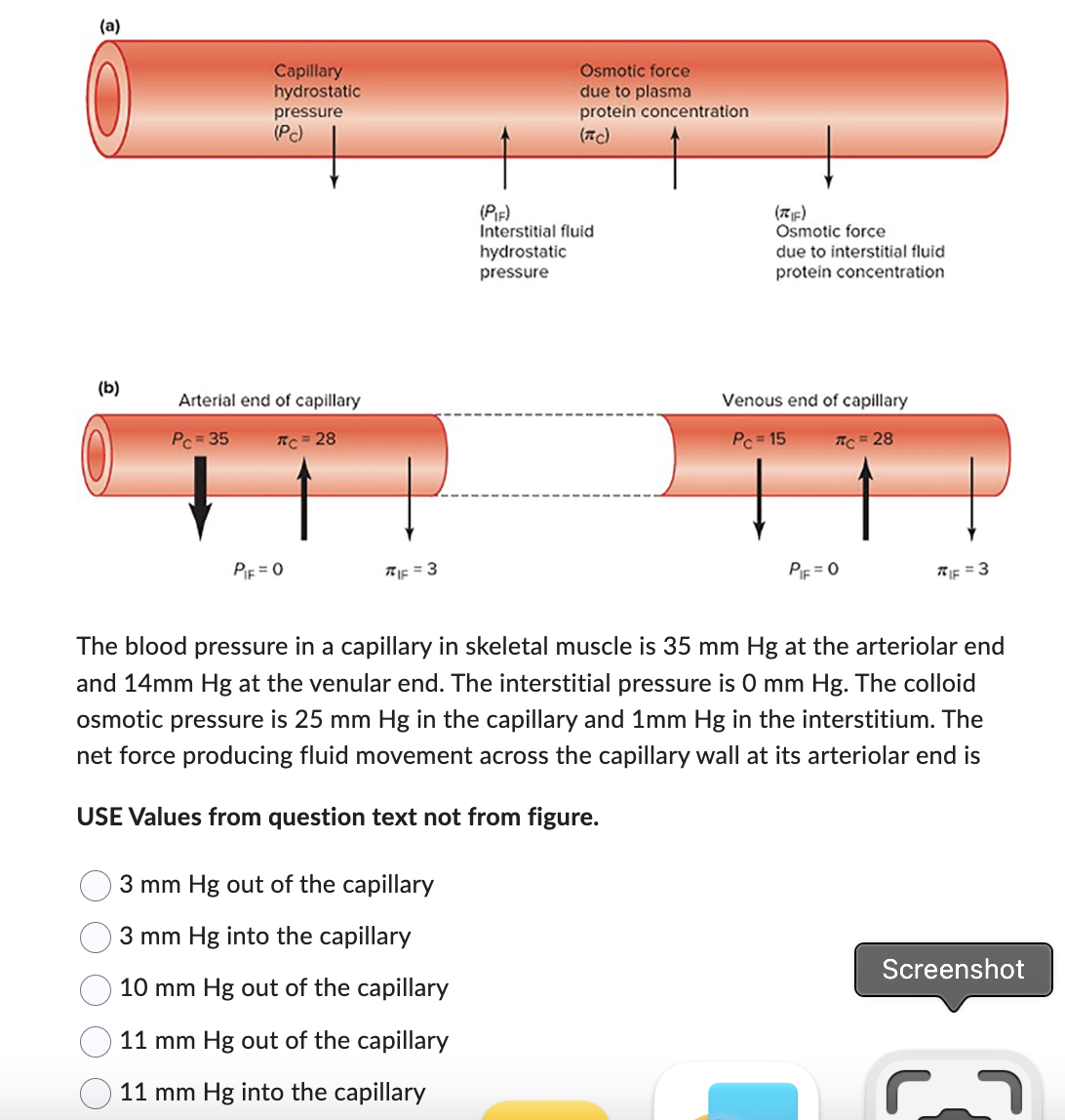 (a)

Capillary hydrostatic pressure ($P_C$)

Osmotic force due to plasma protein concentration ($\pi_C$)

($P_{IF}$) Interstitial fluid hydrostatic pressure

($\pi_{IF}$) Osmotic force due to interstitial fluid protein concentration

(b)

Arterial end of capillary

$P_C = 35$ $\pi_C = 28$

$P_{IF} = 0$ $\pi_{IF} = 3$

Venous end of capillary

$P_C = 15$ $\pi_C = 28$

$P_{IF} = 0$ $\pi_{IF} = 3$

The blood pressure in a capillary in skeletal muscle is 35 mm Hg at the arteriolar end and 14mm Hg at the venular end. The interstitial pressure is 0 mm Hg. The colloid osmotic pressure is 25 mm Hg in the capillary and 1mm Hg in the interstitium. The net force producing fluid movement across the capillary wall at its arteriolar end is

USE Values from question text not from figure.

3 mm Hg out of the capillary

3 mm Hg into the capillary

10 mm Hg out of the capillary

11 mm Hg out of the capillary

11 mm Hg into the capillary

Screenshot