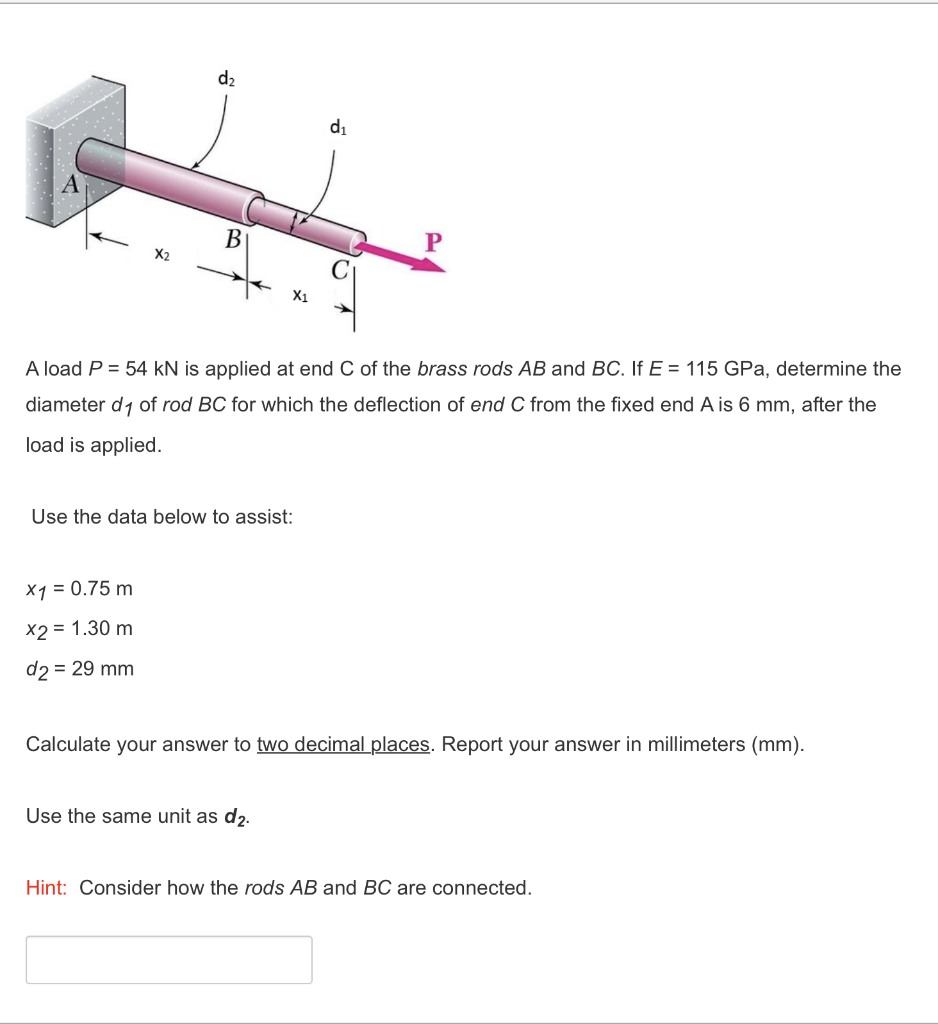 $d_2$

$d_1$

A

B

C

P

$x_2$

$x_1$

A load $P$ = 54 kN is applied at end C of the brass rods AB and BC. If $E$ = 115 GPa, determine the diameter $d_1$ of rod BC for which the deflection of end C from the fixed end A is 6 mm, after the load is applied.

Use the data below to assist:

$x_1$ = 0.75 m
$x_2$ = 1.30 m
$d_2$ = 29 mm

Calculate your answer to two decimal places. Report your answer in millimeters (mm).

Use the same unit as $d_2$.

Hint: Consider how the rods AB and BC are connected.