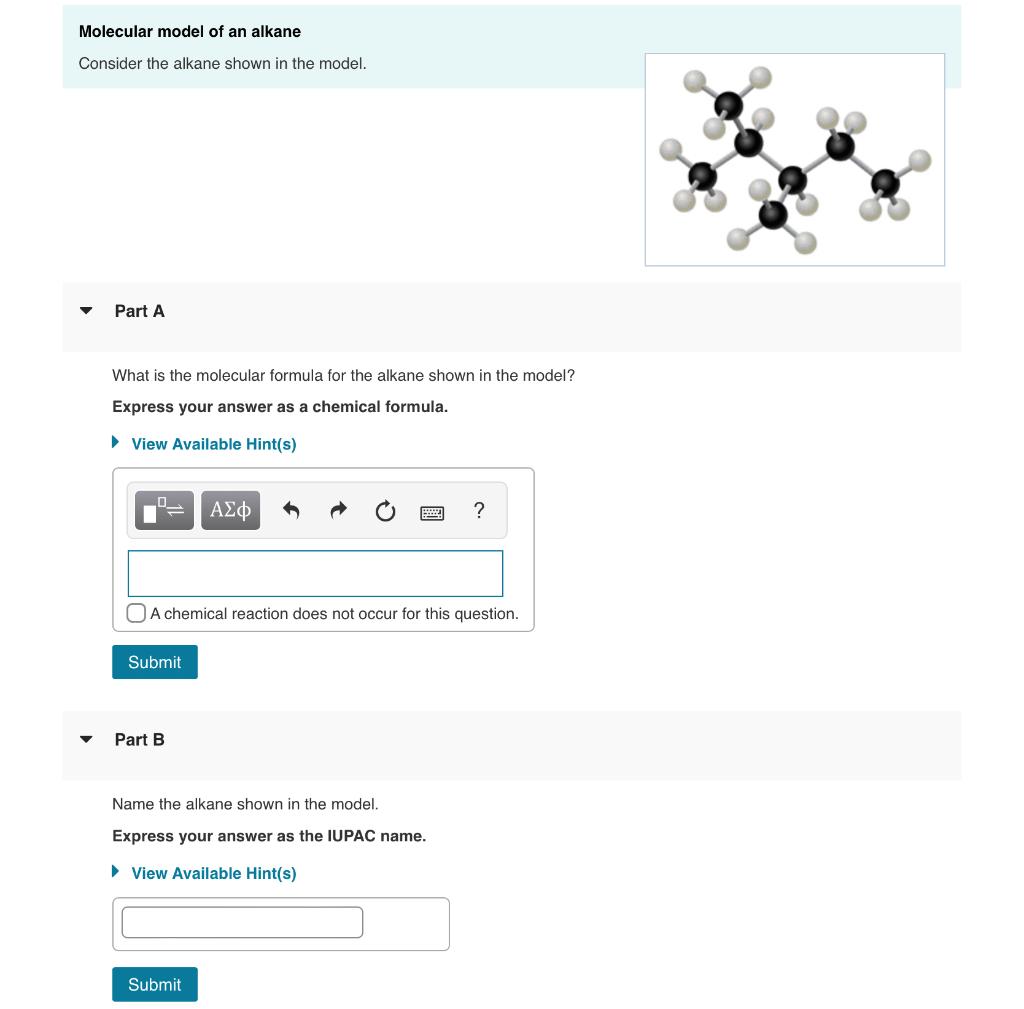 Molecular model of an alkane

Consider the alkane shown in the model.

Part A

What is the molecular formula for the alkane shown in the model?

Express your answer as a chemical formula.

View Available Hint(s)

ΑΣφ ?

A chemical reaction does not occur for this question.

Submit

Part B

Name the alkane shown in the model.

Express your answer as the IUPAC name.

View Available Hint(s)

Submit