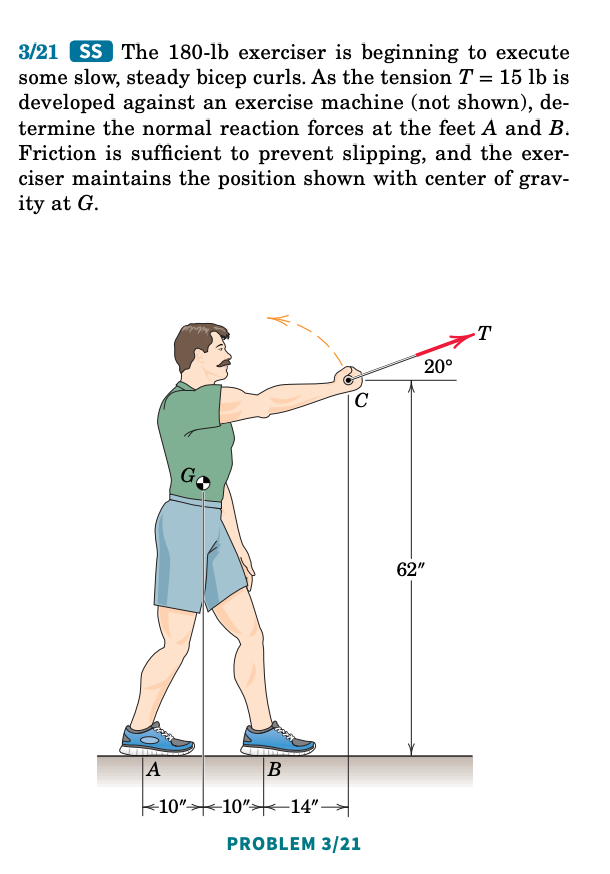 3/21 SS The 180-lb exerciser is beginning to execute some slow, steady bicep curls. As the tension $T = 15$ lb is developed against an exercise machine (not shown), determine the normal reaction forces at the feet $A$ and $B$. Friction is sufficient to prevent slipping, and the exerciser maintains the position shown with center of gravity at $G$.

$T$

20°

$C$

$G$

62″

$A$

$B$

10″ 10″ 14″

PROBLEM 3/21