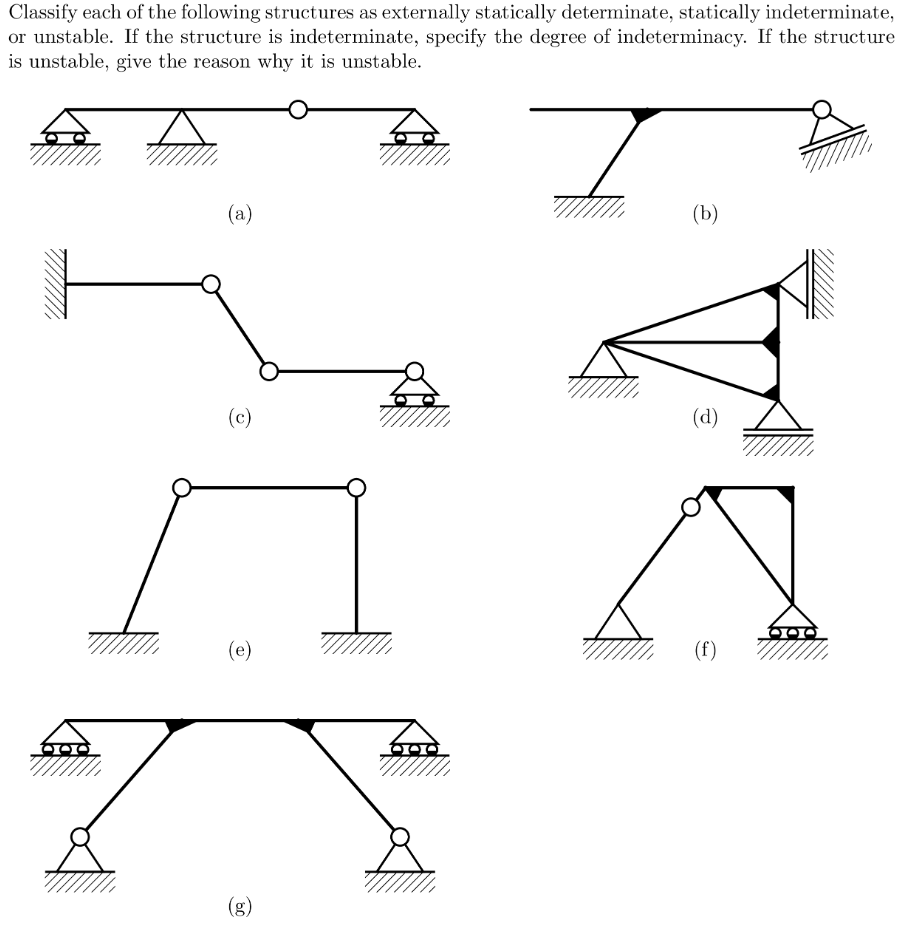 Classify each of the following structures as externally statically determinate, statically indeterminate, or unstable. If the structure is indeterminate, specify the degree of indeterminacy. If the structure is unstable, give the reason why it is unstable.

(a)

(b)

(c)

(d)

(e)

(f)

(g)