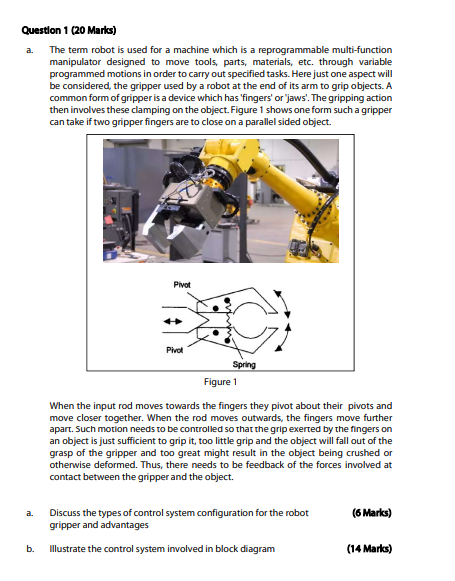 Question 1 (20 Marks)

a. The term robot is used for a machine which is a reprogrammable multi-function manipulator designed to move tools, parts, materials, etc. through variable programmed motions in order to carry out specified tasks. Here just one aspect will be considered, the gripper used by a robot at the end of its arm to grip objects. A common form of gripper is a device which has 'fingers' or 'jaws'. The gripping action then involves these clamping on the object. Figure 1 shows one form such a gripper can take if two gripper fingers are to close on a parallel sided object.

Pivot

Pivot

Spring

Figure 1

When the input rod moves towards the fingers they pivot about their pivots and move closer together. When the rod moves outwards, the fingers move further apart. Such motion needs to be controlled so that the grip exerted by the fingers on an object is just sufficient to grip it, too little grip and the object will fall out of the grasp of the gripper and too great might result in the object being crushed or otherwise deformed. Thus, there needs to be feedback of the forces involved at contact between the gripper and the object.

a. Discuss the types of control system configuration for the robot gripper and advantages (6 Marks)

b. Illustrate the control system involved in block diagram (14 Marks)