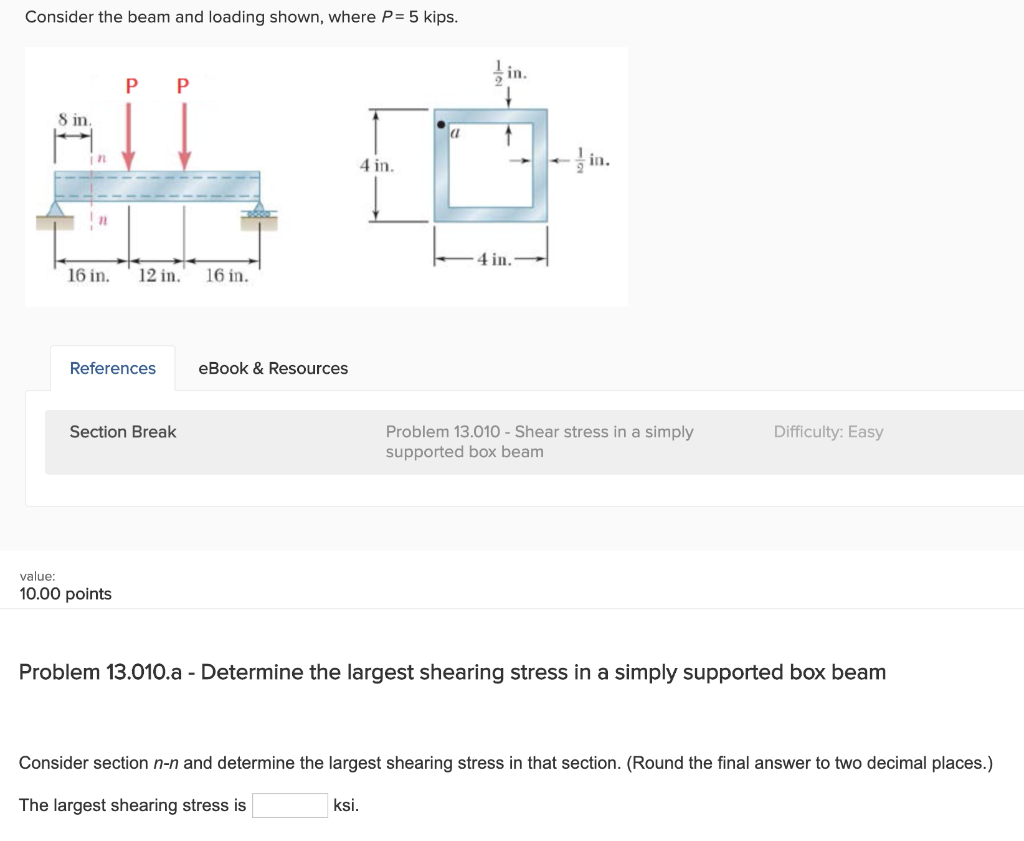 Consider the beam and loading shown, where $P = 5$ kips.

P P

8 in.

n

n

16 in. 12 in. 16 in.

$\frac{1}{2}$ in.

a

4 in.

$\frac{1}{2}$ in.

4 in.

References eBook & Resources

Section Break

Problem 13.010 - Shear stress in a simply supported box beam

Difficulty: Easy

value:
10.00 points

Problem 13.010.a - Determine the largest shearing stress in a simply supported box beam

Consider section $n$-$n$ and determine the largest shearing stress in that section. (Round the final answer to two decimal places.)

The largest shearing stress is ksi.