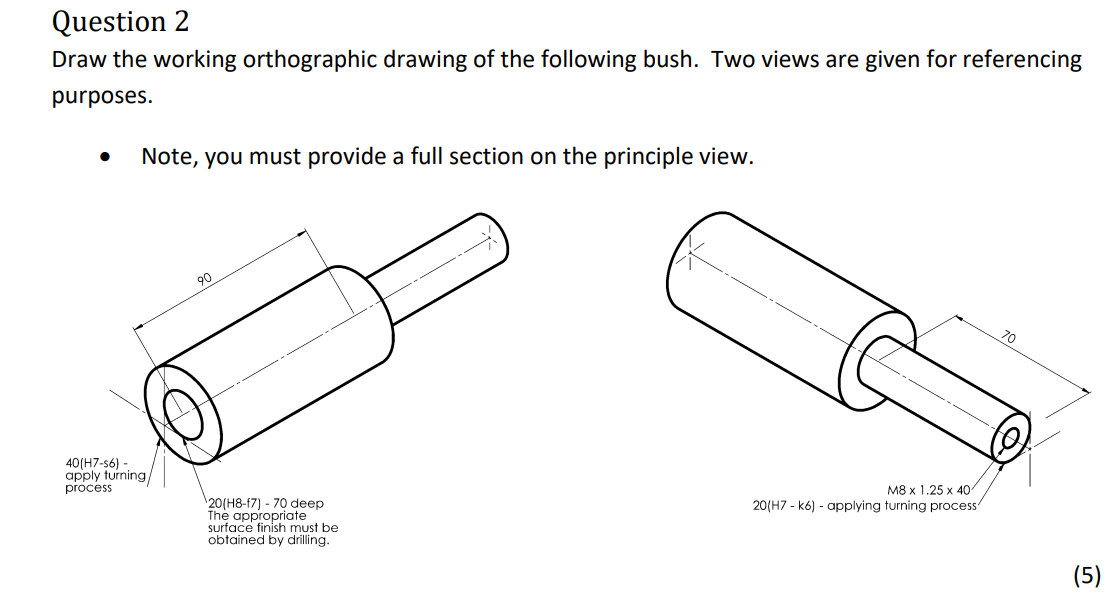 Question 2

Draw the working orthographic drawing of the following bush. Two views are given for referencing purposes.

• Note, you must provide a full section on the principle view.

90

40(H7-s6) - apply turning process

20(H8-f7) - 70 deep The appropriate surface finish must be obtained by drilling.

70

M8 x 1.25 x 40

20(H7 - k6) - applying turning process

(5)