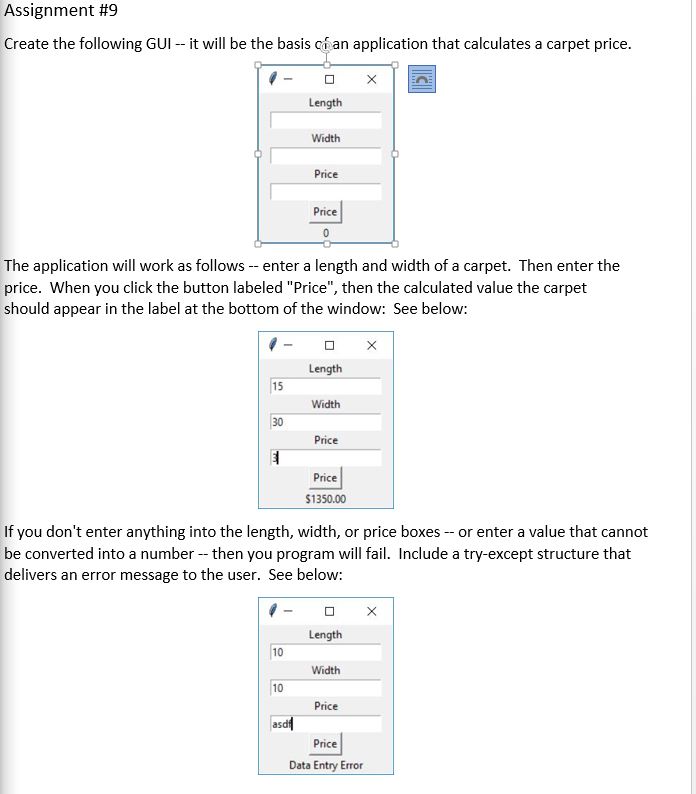 Assignment #9

Create the following GUI -- it will be the basis of an application that calculates a carpet price.

Length

Width

Price

Price

0

The application will work as follows -- enter a length and width of a carpet. Then enter the price. When you click the button labeled "Price", then the calculated value the carpet should appear in the label at the bottom of the window: See below:

Length

15

Width

30

Price

3

Price

$1350.00

If you don't enter anything into the length, width, or price boxes -- or enter a value that cannot be converted into a number -- then you program will fail. Include a try-except structure that delivers an error message to the user. See below:

Length

10

Width

10

Price

asdf

Price

Data Entry Error