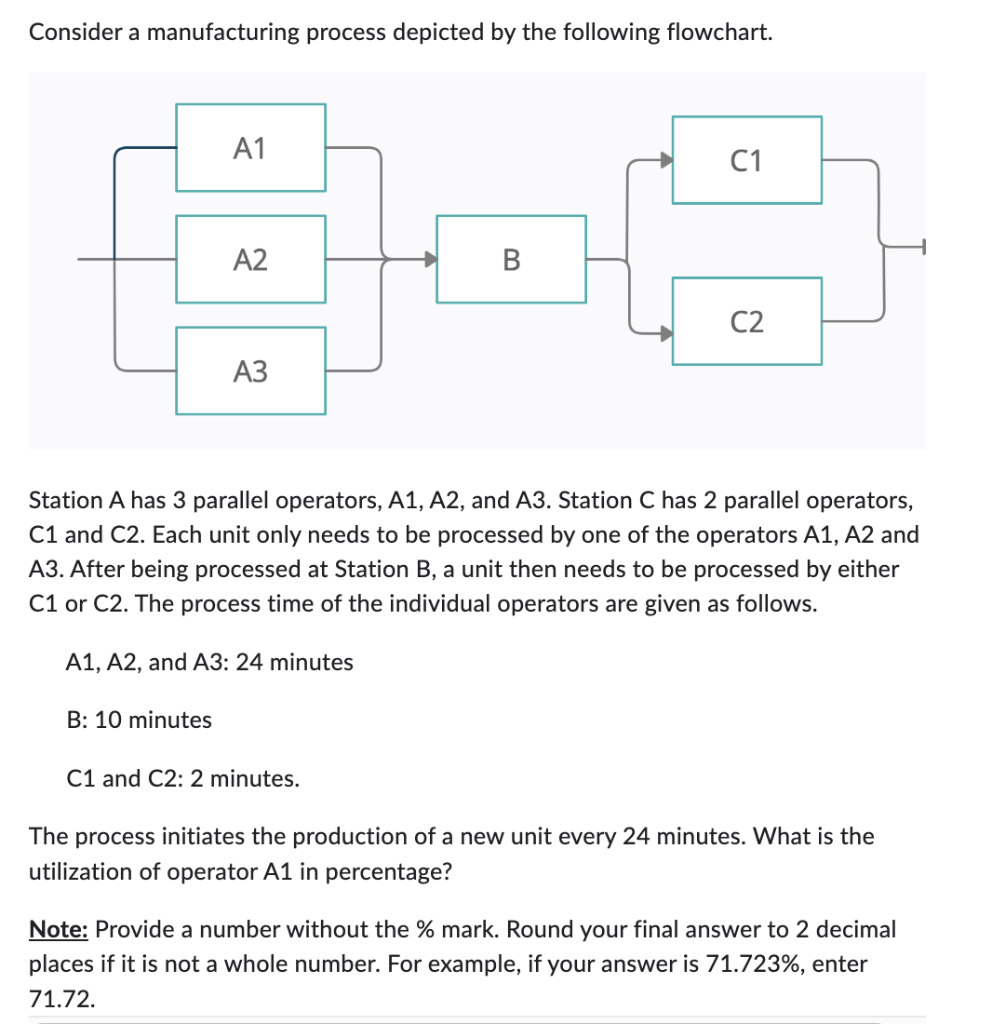 Consider a manufacturing process depicted by the following flowchart.

A1

A2

A3

B

C1

C2

Station A has 3 parallel operators, A1, A2, and A3. Station C has 2 parallel operators, C1 and C2. Each unit only needs to be processed by one of the operators A1, A2 and A3. After being processed at Station B, a unit then needs to be processed by either C1 or C2. The process time of the individual operators are given as follows.

A1, A2, and A3: 24 minutes

B: 10 minutes

C1 and C2: 2 minutes.

The process initiates the production of a new unit every 24 minutes. What is the utilization of operator A1 in percentage?

Note: Provide a number without the % mark. Round your final answer to 2 decimal places if it is not a whole number. For example, if your answer is 71.723%, enter 71.72.