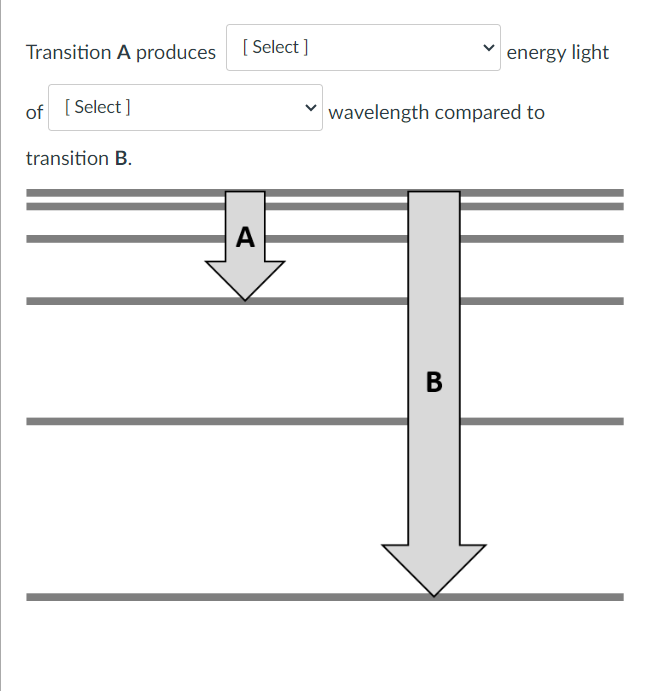 Transition A produces [ Select ] energy light of [ Select ] wavelength compared to transition B.

A

B