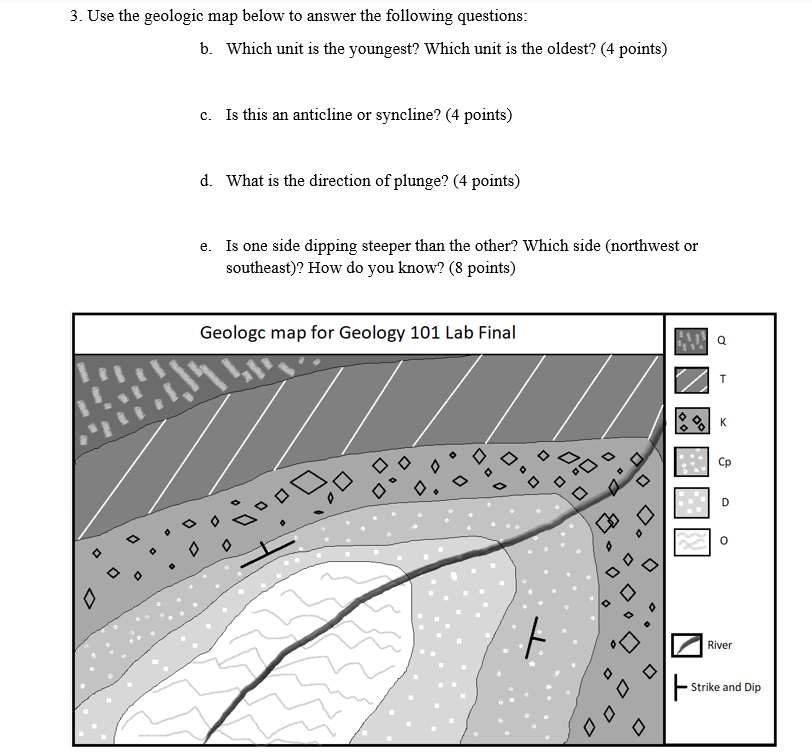 3. Use the geologic map below to answer the following questions:

b. Which unit is the youngest? Which unit is the oldest? (4 points)

c. Is this an anticline or syncline? (4 points)

d. What is the direction of plunge? (4 points)

e. Is one side dipping steeper than the other? Which side (northwest or southeast)? How do you know? (8 points)

Geologc map for Geology 101 Lab Final

Q

T

K

Cp

D

O

River

Strike and Dip