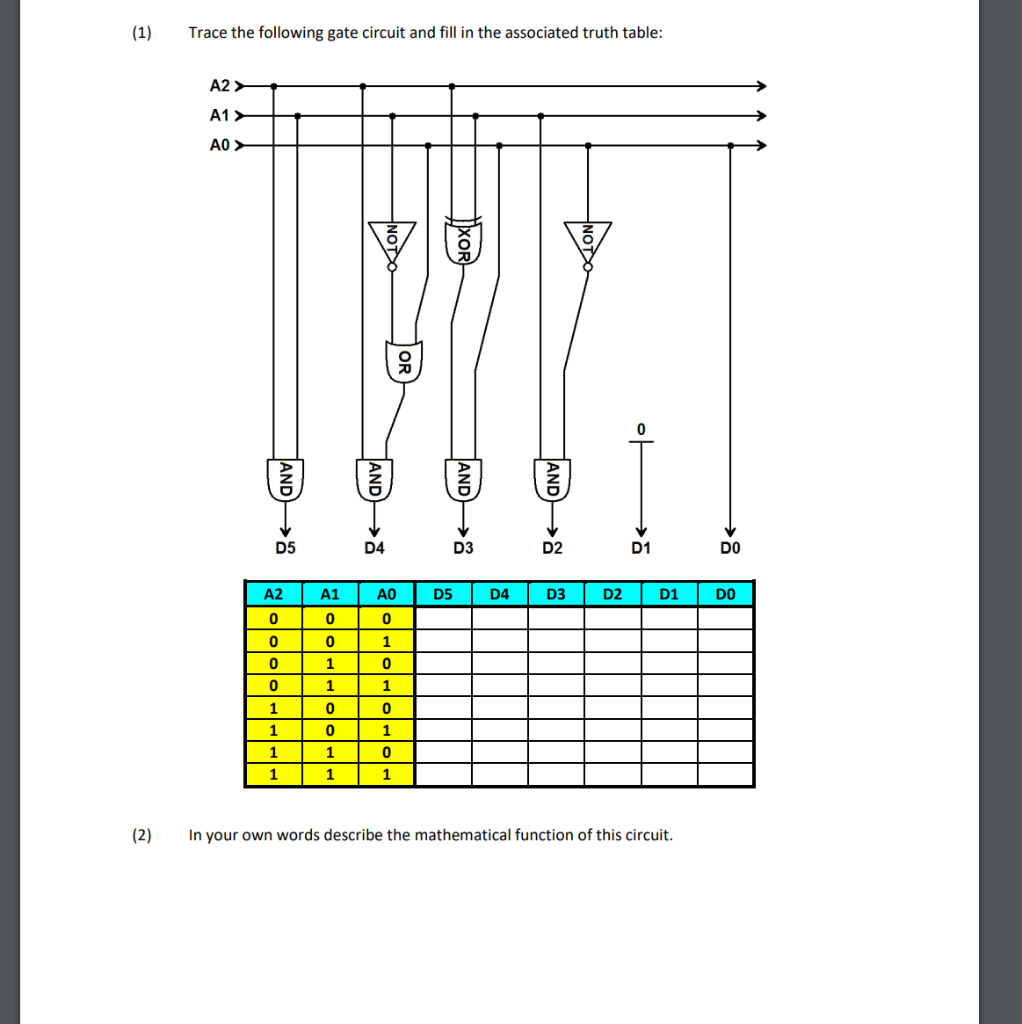 (1) Trace the following gate circuit and fill in the associated truth table:

A2
A1
A0

NOT
XOR
NOT
OR
0
AND
AND
AND
AND

D5 D4 D3 D2 D1 D0

| A2 | A1 | A0 | D5 | D4 | D3 | D2 | D1 | D0 |
|---|---|---|---|---|---|---|---|---|
| 0 | 0 | 0 | | | | | | |
| 0 | 0 | 1 | | | | | | |
| 0 | 1 | 0 | | | | | | |
| 0 | 1 | 1 | | | | | | |
| 1 | 0 | 0 | | | | | | |
| 1 | 0 | 1 | | | | | | |
| 1 | 1 | 0 | | | | | | |
| 1 | 1 | 1 | | | | | | |

(2) In your own words describe the mathematical function of this circuit.