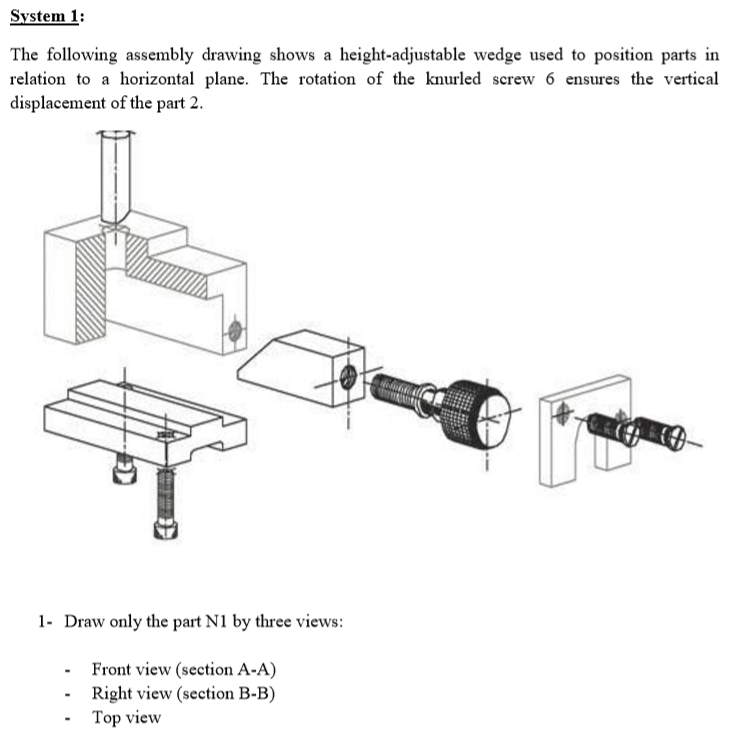 System 1:

The following assembly drawing shows a height-adjustable wedge used to position parts in relation to a horizontal plane. The rotation of the knurled screw 6 ensures the vertical displacement of the part 2.

1- Draw only the part N1 by three views:

- Front view (section A-A)
- Right view (section B-B)
- Top view