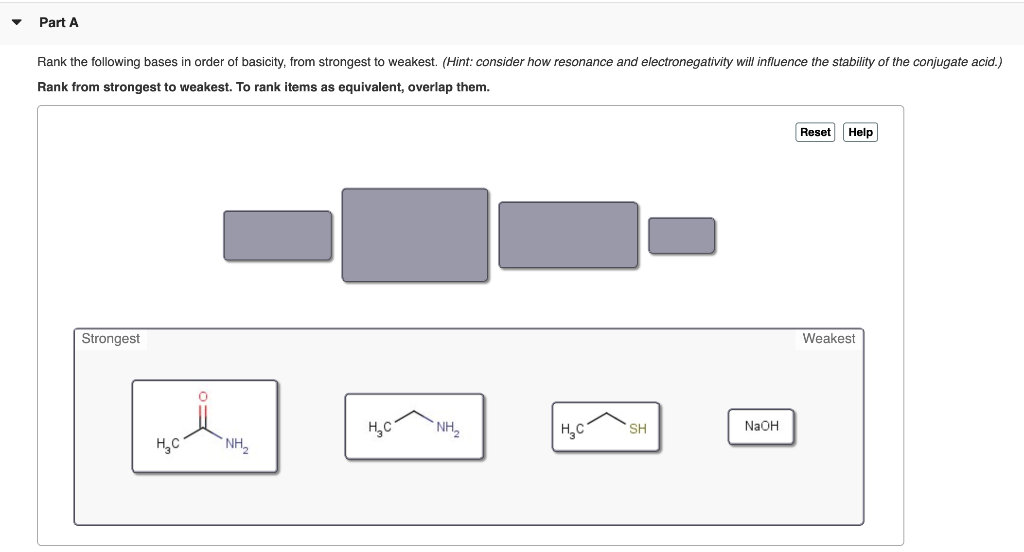 Part A

Rank the following bases in order of basicity, from strongest to weakest. (Hint: consider how resonance and electronegativity will influence the stability of the conjugate acid.)

Rank from strongest to weakest. To rank items as equivalent, overlap them.

Reset Help

Strongest

Weakest

O
$H_3C$ $NH_2$

$H_3C$ $NH_2$

$H_3C$ SH

NaOH