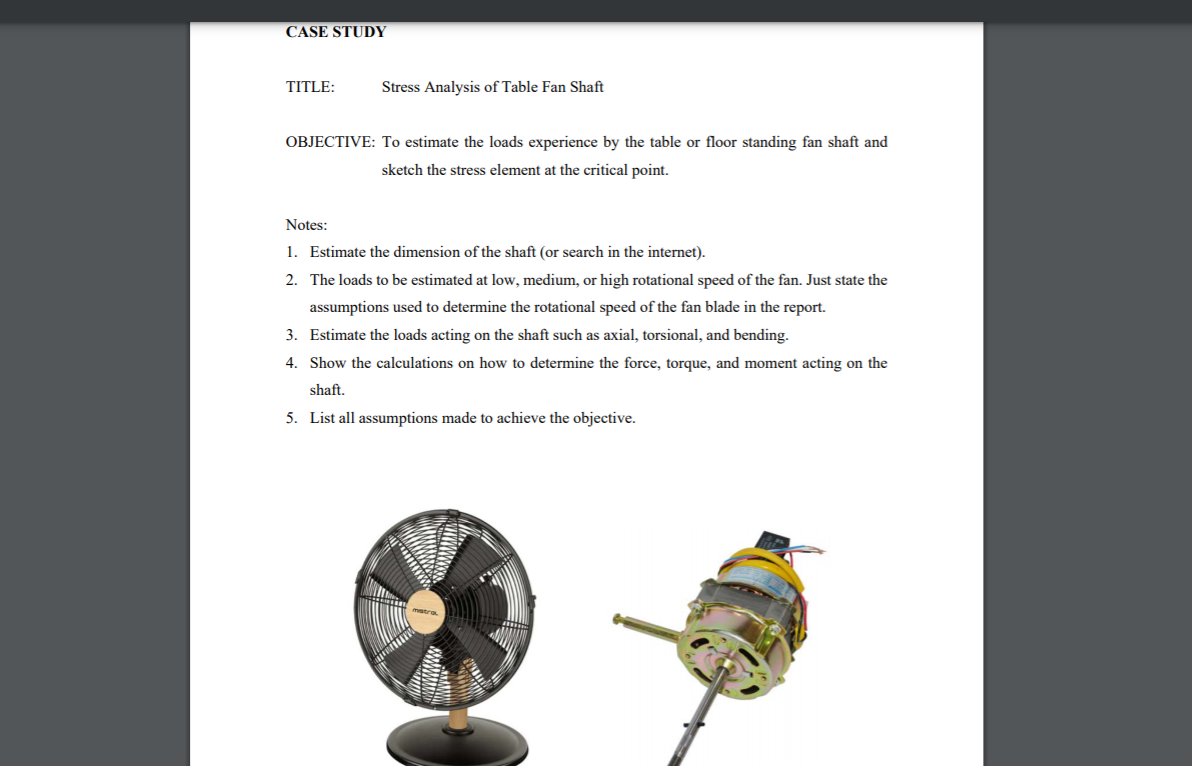 CASE STUDY

TITLE: Stress Analysis of Table Fan Shaft

OBJECTIVE: To estimate the loads experience by the table or floor standing fan shaft and sketch the stress element at the critical point.

Notes:
1. Estimate the dimension of the shaft (or search in the internet).
2. The loads to be estimated at low, medium, or high rotational speed of the fan. Just state the assumptions used to determine the rotational speed of the fan blade in the report.
3. Estimate the loads acting on the shaft such as axial, torsional, and bending.
4. Show the calculations on how to determine the force, torque, and moment acting on the shaft.
5. List all assumptions made to achieve the objective.

mistral