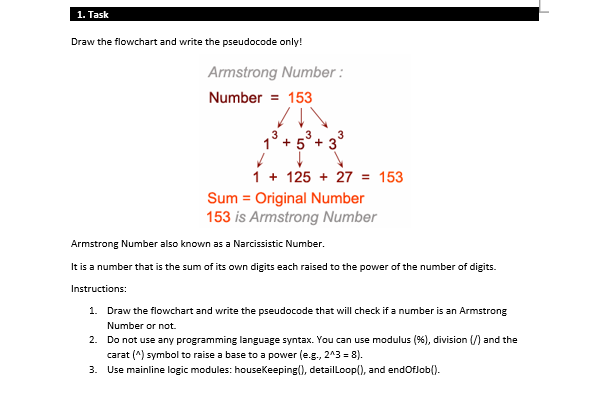 1. Task

Draw the flowchart and write the pseudocode only!

Armstrong Number :

Number = 153

$1^3 + 5^3 + 3^3$

1 + 125 + 27 = 153

Sum = Original Number

153 is Armstrong Number

Armstrong Number also known as a Narcissistic Number.

It is a number that is the sum of its own digits each raised to the power of the number of digits.

Instructions:

1. Draw the flowchart and write the pseudocode that will check if a number is an Armstrong Number or not.
2. Do not use any programming language syntax. You can use modulus (%), division (/) and the carat (^) symbol to raise a base to a power (e.g., 2^3 = 8).
3. Use mainline logic modules: houseKeeping(), detailLoop(), and endOfJob().