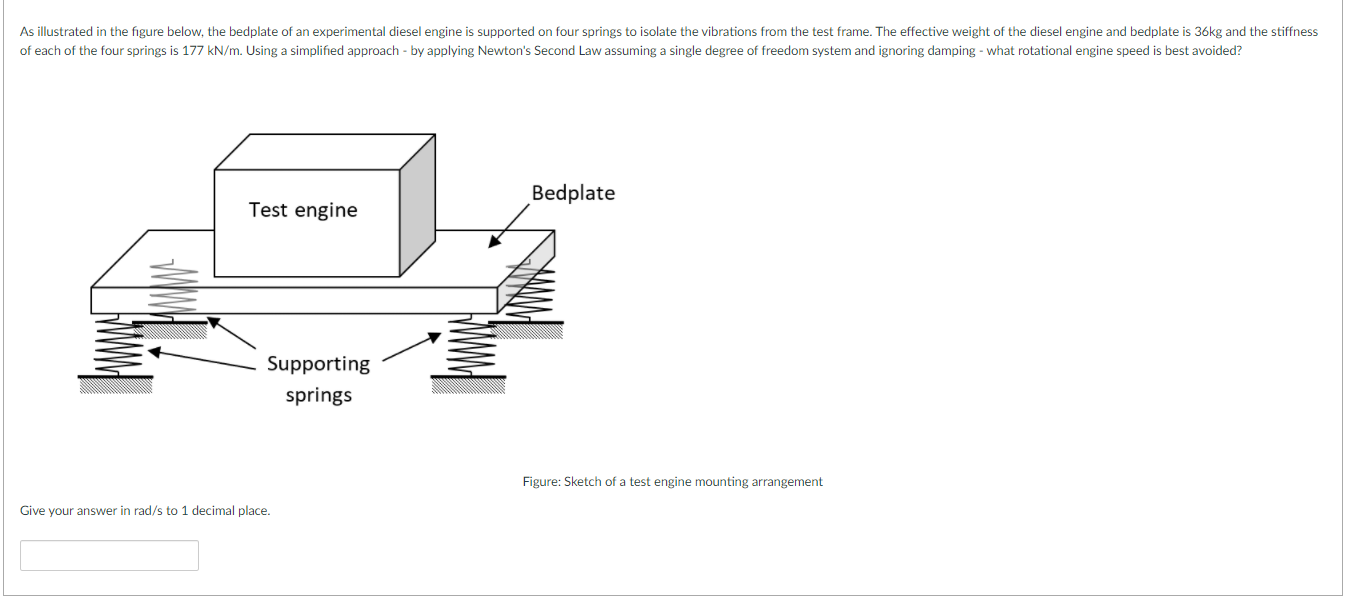 As illustrated in the figure below, the bedplate of an experimental diesel engine is supported on four springs to isolate the vibrations from the test frame. The effective weight of the diesel engine and bedplate is 36kg and the stiffness of each of the four springs is 177 kN/m. Using a simplified approach - by applying Newton's Second Law assuming a single degree of freedom system and ignoring damping - what rotational engine speed is best avoided?

Test engine

Bedplate

Supporting springs

Figure: Sketch of a test engine mounting arrangement

Give your answer in rad/s to 1 decimal place.