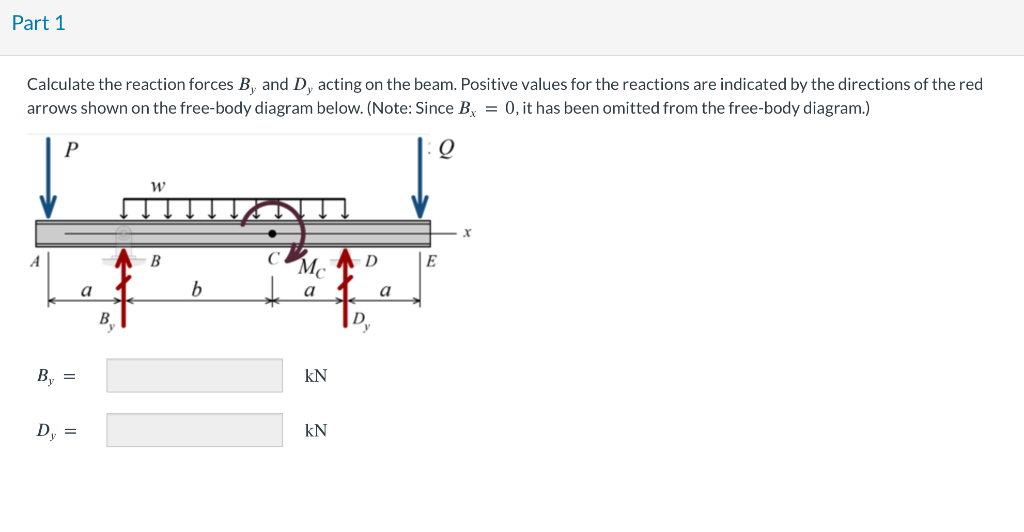 Part 1

Calculate the reaction forces $B_y$ and $D_y$ acting on the beam. Positive values for the reactions are indicated by the directions of the red arrows shown on the free-body diagram below. (Note: Since $B_x = 0$, it has been omitted from the free-body diagram.)

$P$
$Q$
$w$
$x$
$A$
$B$
$C$
$M_C$
$D$
$E$
$a$
$b$
$a$
$a$
$B_y$
$D_y$

$B_y =$ kN

$D_y =$ kN