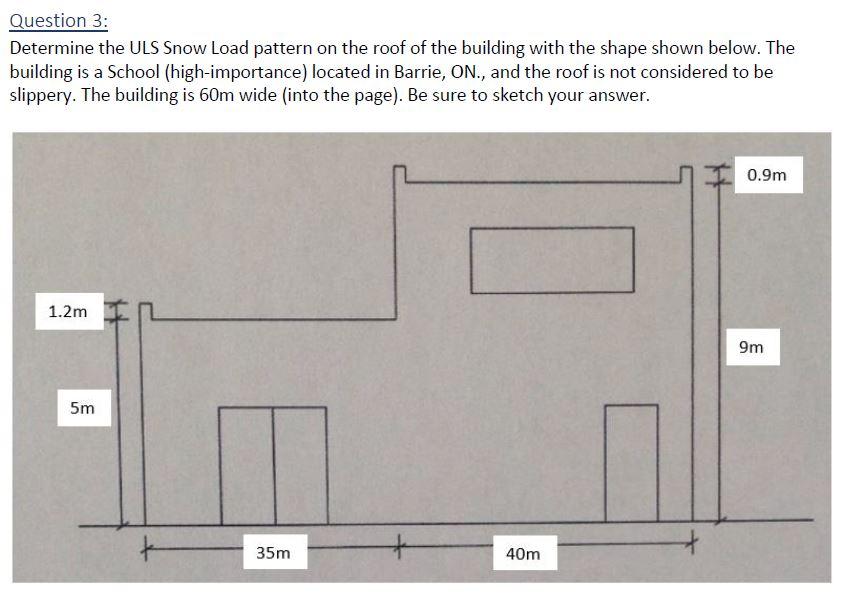 Question 3:
Determine the ULS Snow Load pattern on the roof of the building with the shape shown below. The building is a School (high-importance) located in Barrie, ON., and the roof is not considered to be slippery. The building is 60m wide (into the page). Be sure to sketch your answer.

0.9m

1.2m

9m

5m

35m

40m